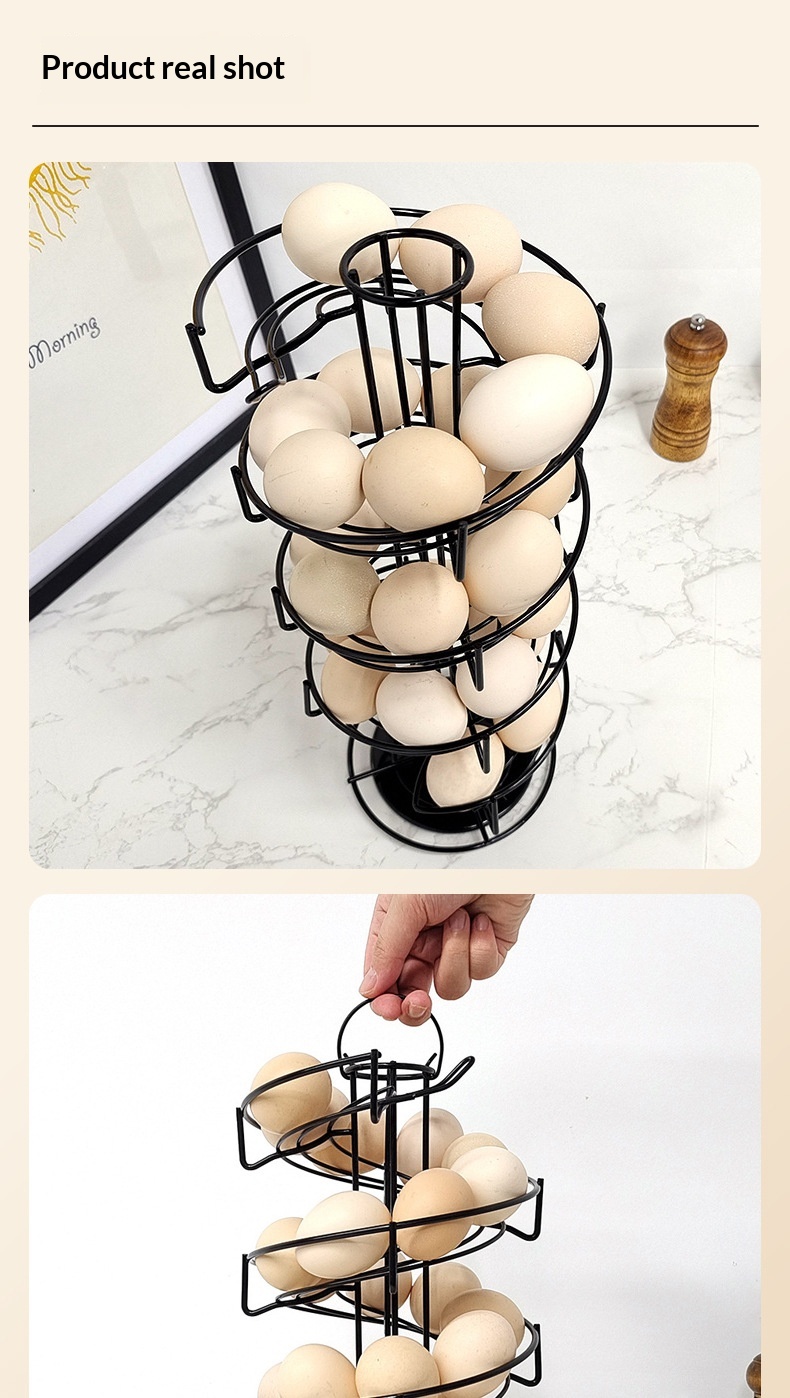 Product real shot

Morning