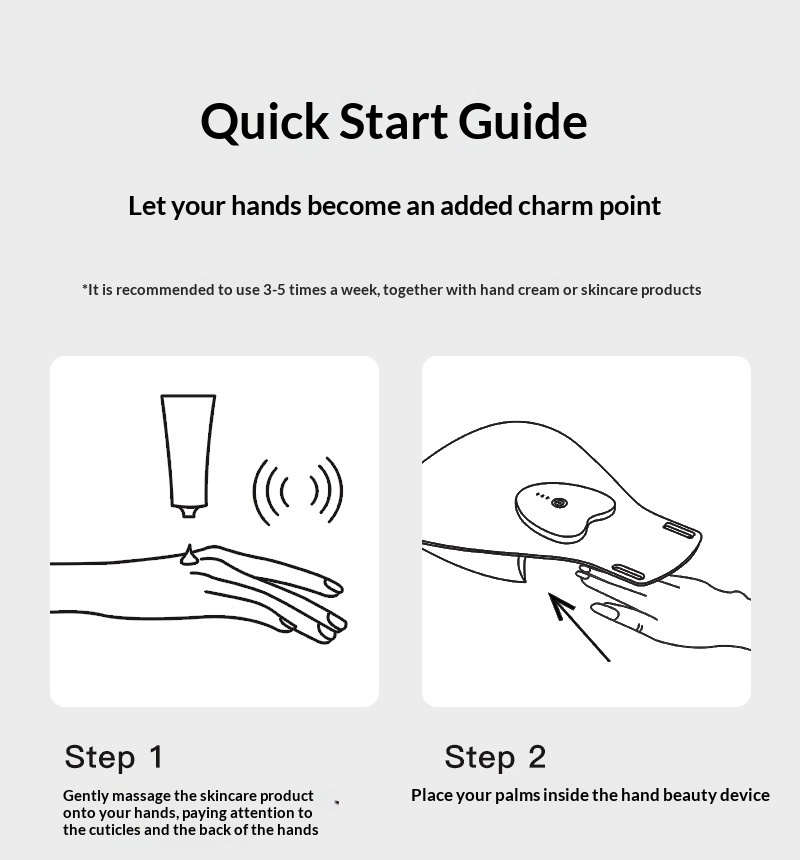 Quick Start Guide

Let your hands become an added charm point

*It is recommended to use 3-5 times a week, together with hand cream or skincare products

Step 1

Gently massage the skincare product onto your hands, paying attention to the cuticles and the back of the hands

Step 2

Place your palms inside the hand beauty device