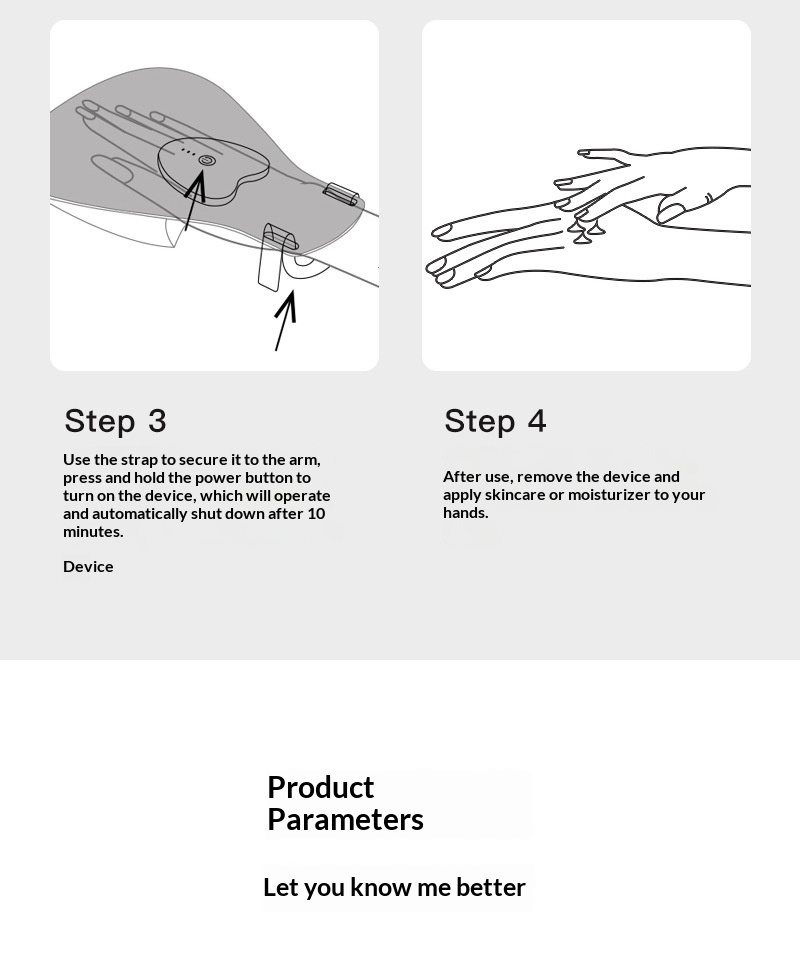 Step 3

Use the strap to secure it to the arm, press and hold the power button to turn on the device, which will operate and automatically shut down after 10 minutes.

Device

Step 4

After use, remove the device and apply skincare or moisturizer to your hands.

Product Parameters

Let you know me better