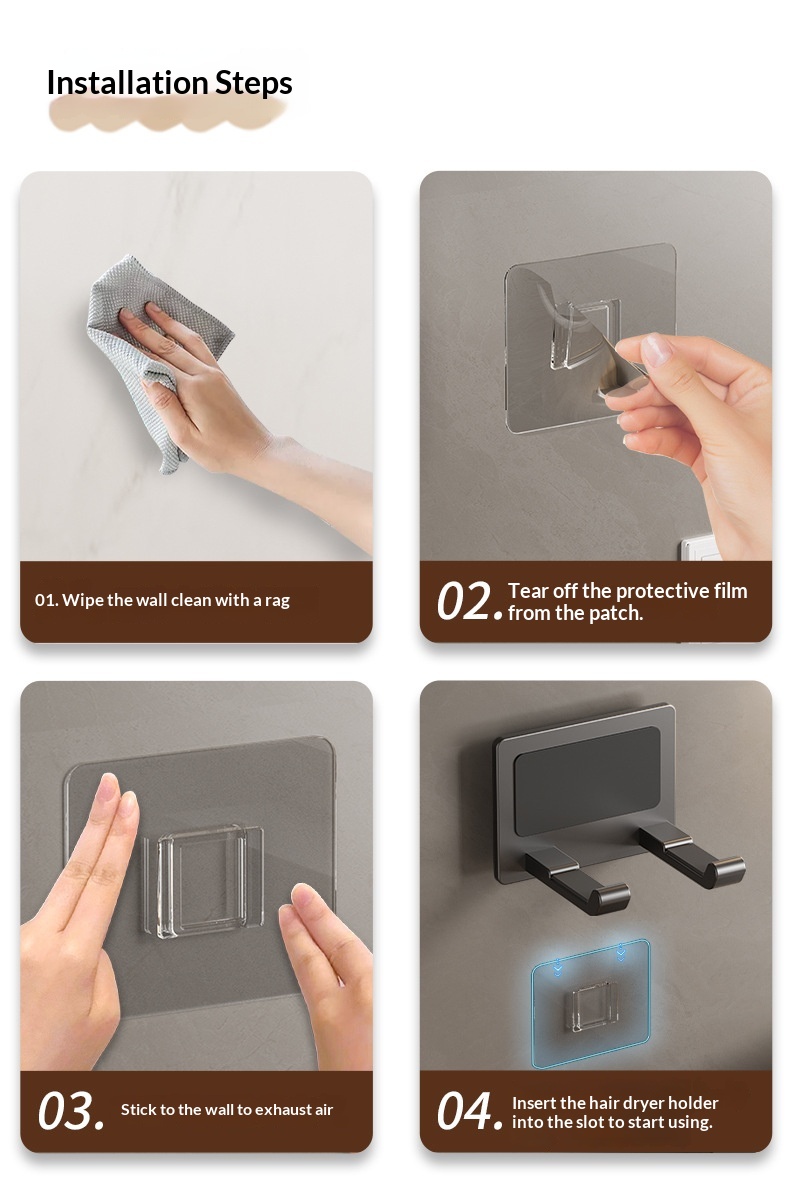 Installation Steps

01. Wipe the wall clean with a rag

02. Tear off the protective film from the patch.

03. Stick to the wall to exhaust air

04. Insert the hair dryer holder into the slot to start using.