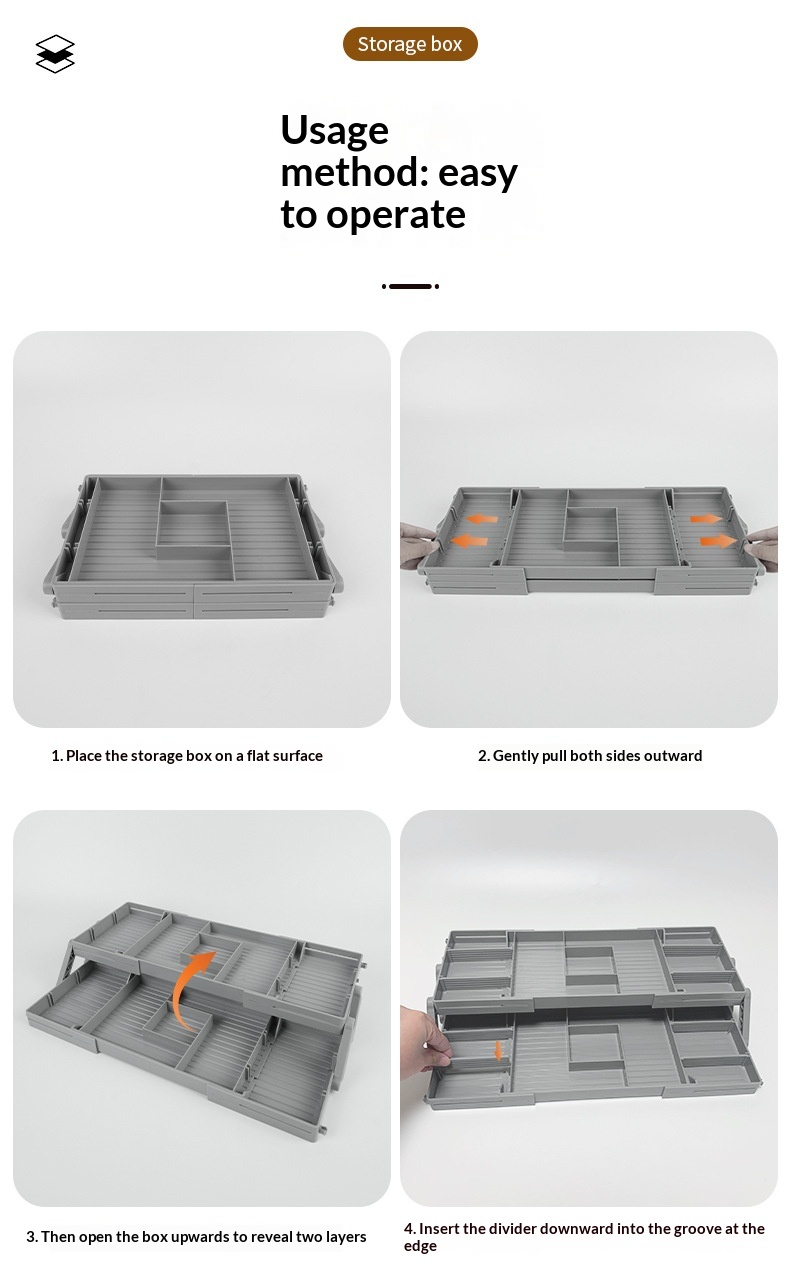 Storage box

Usage method: easy to operate

1. Place the storage box on a flat surface

2. Gently pull both sides outward

3. Then open the box upwards to reveal two layers

4. Insert the divider downward into the groove at the edge