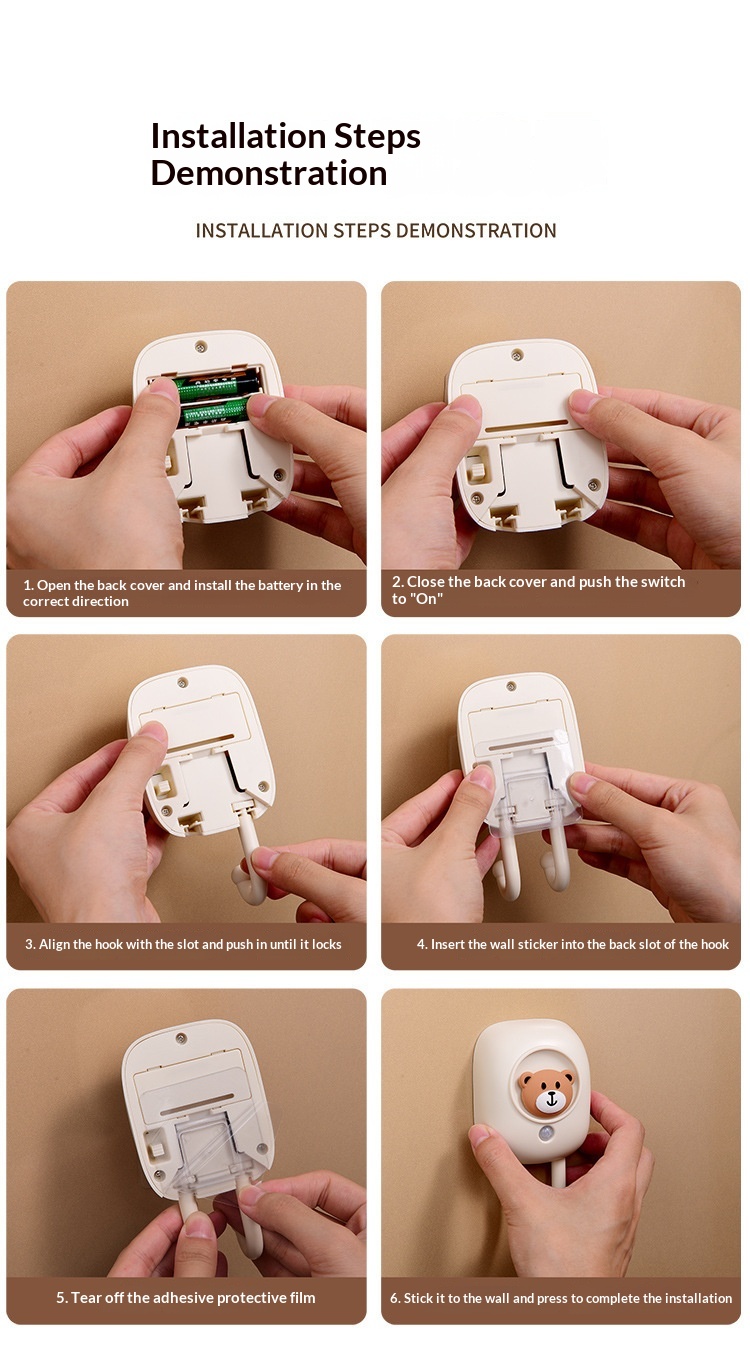 Installation Steps Demonstration

INSTALLATION STEPS DEMONSTRATION

1. Open the back cover and install the battery in the correct direction

2. Close the back cover and push the switch to "On"

3. Align the hook with the slot and push in until it locks

4. Insert the wall sticker into the back slot of the hook

5. Tear off the adhesive protective film

6. Stick it to the wall and press to complete the installation