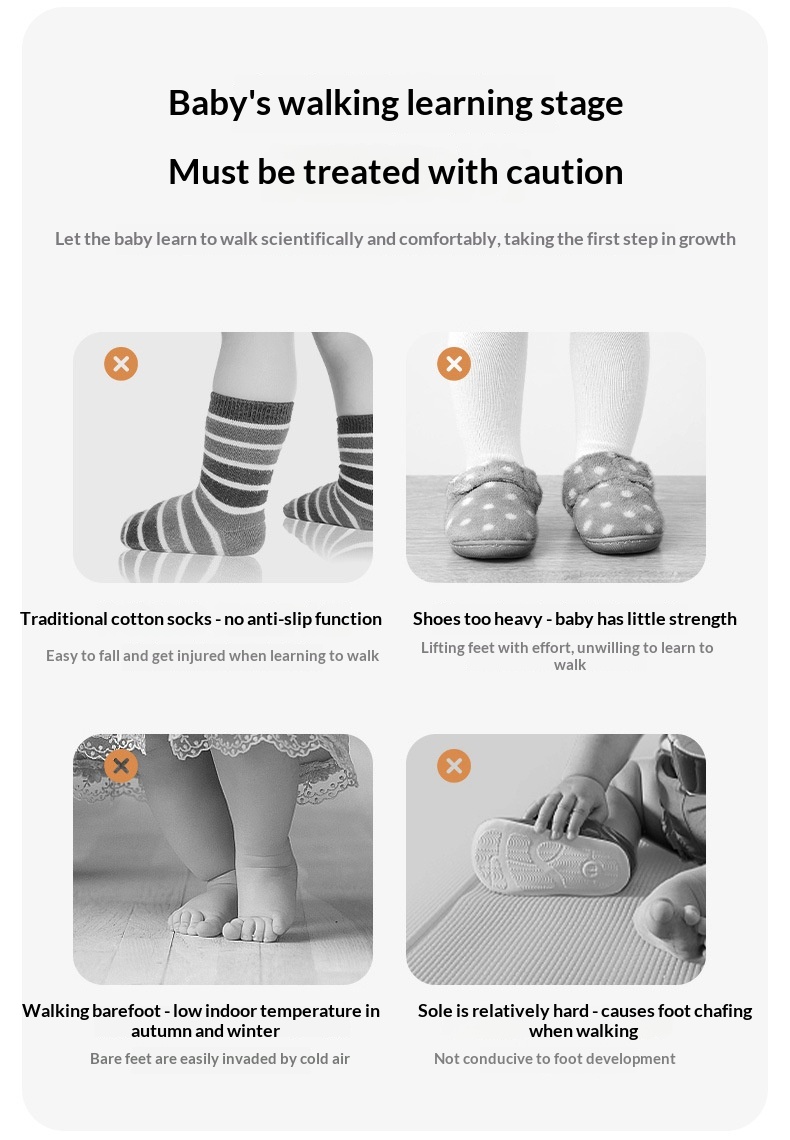 Baby's walking learning stage

Must be treated with caution

Let the baby learn to walk scientifically and comfortably, taking the first step in growth

Traditional cotton socks - no anti-slip function

Easy to fall and get injured when learning to walk

Shoes too heavy - baby has little strength

Lifting feet with effort, unwilling to learn to walk

Walking barefoot - low indoor temperature in autumn and winter

Bare feet are easily invaded by cold air

Sole is relatively hard - causes foot chafing when walking

Not conducive to foot development