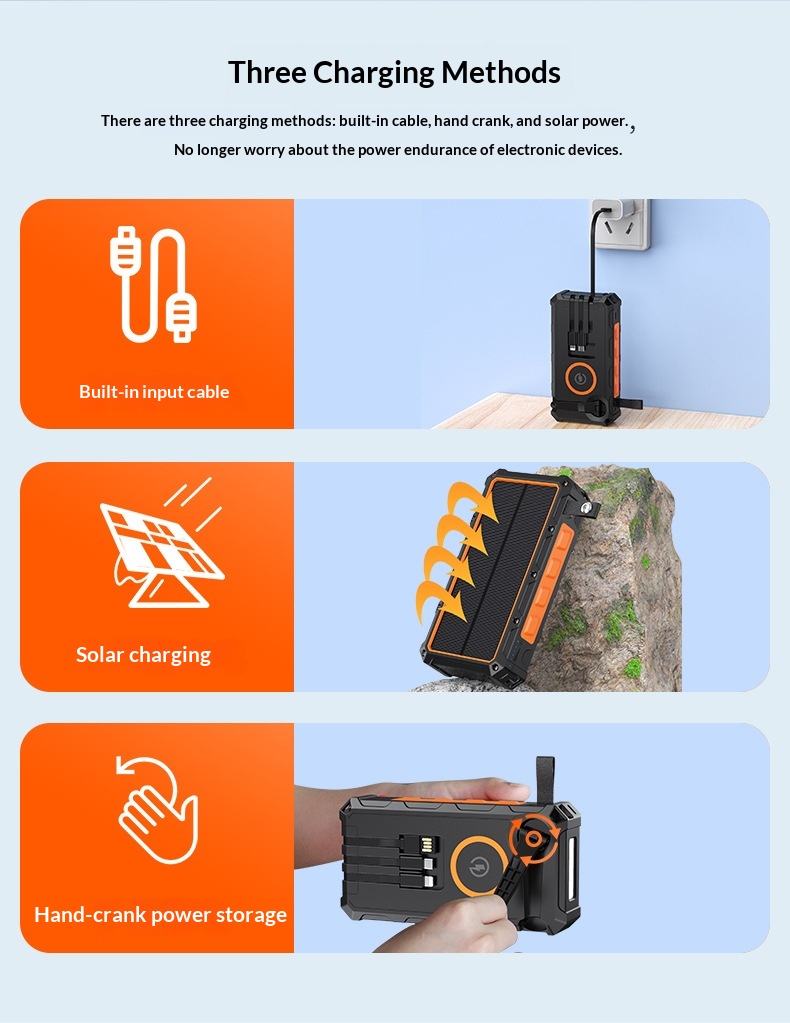 Three Charging Methods

There are three charging methods: built-in cable, hand crank, and solar power.,
No longer worry about the power endurance of electronic devices.

Built-in input cable

Solar charging

Hand-crank power storage