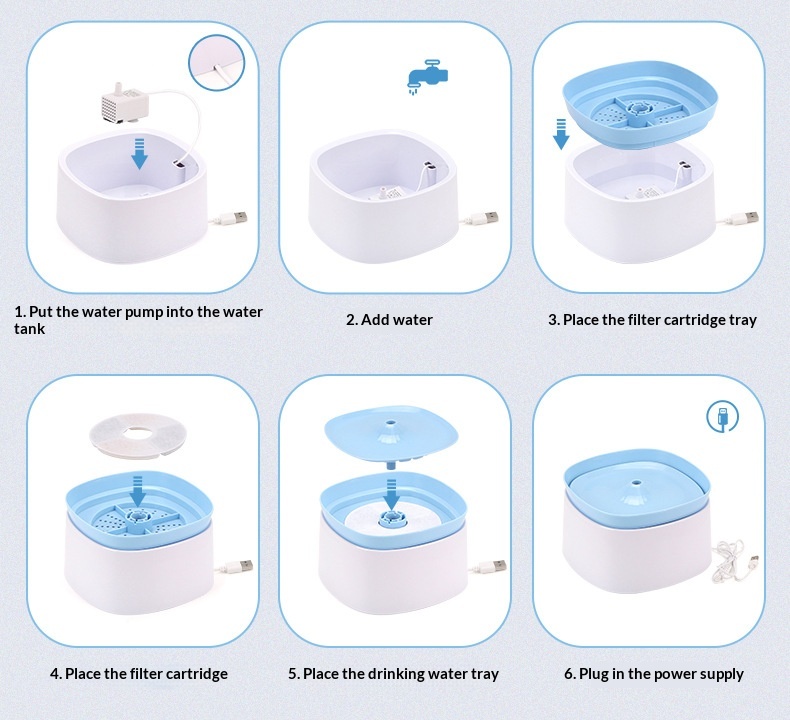 1. Put the water pump into the water tank

2. Add water

3. Place the filter cartridge tray

4. Place the filter cartridge

5. Place the drinking water tray

6. Plug in the power supply