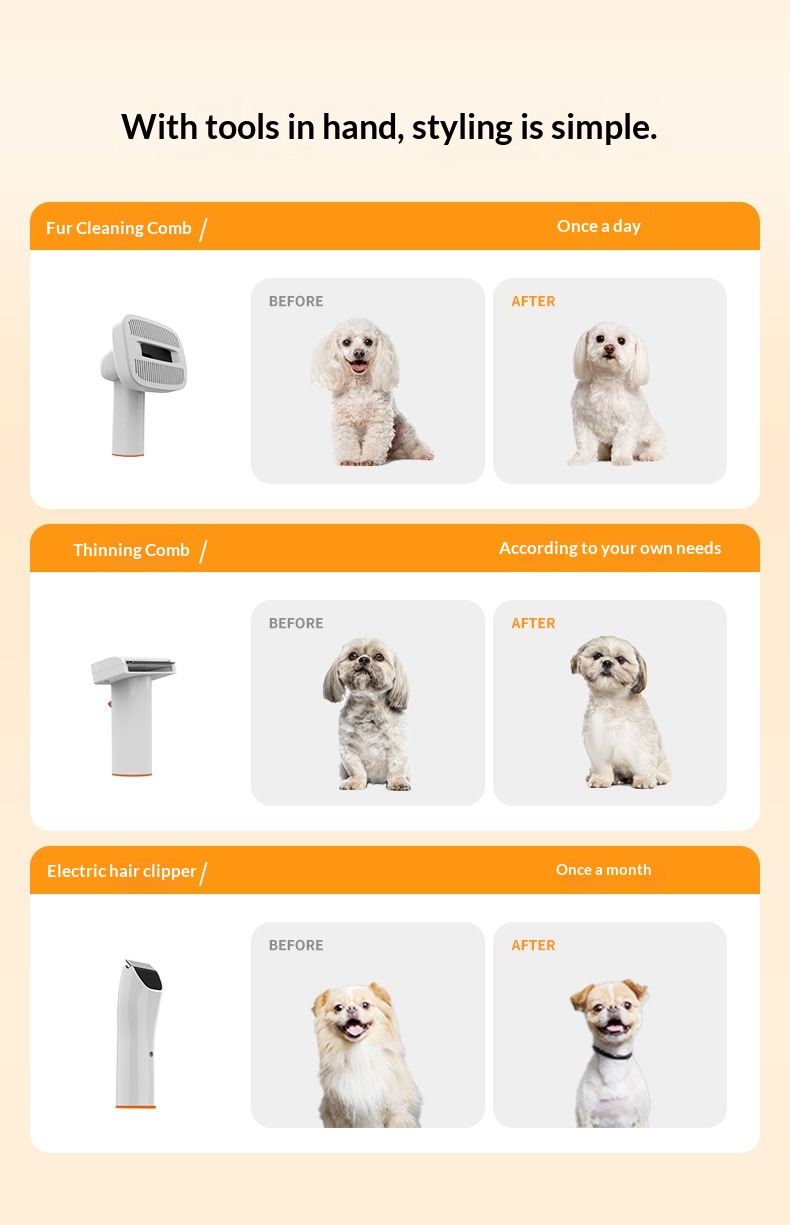 With tools in hand, styling is simple.

Fur Cleaning Comb /

Once a day

BEFORE

AFTER

Thinning Comb /

According to your own needs

BEFORE

AFTER

Electric hair clipper /

Once a month

BEFORE

AFTER