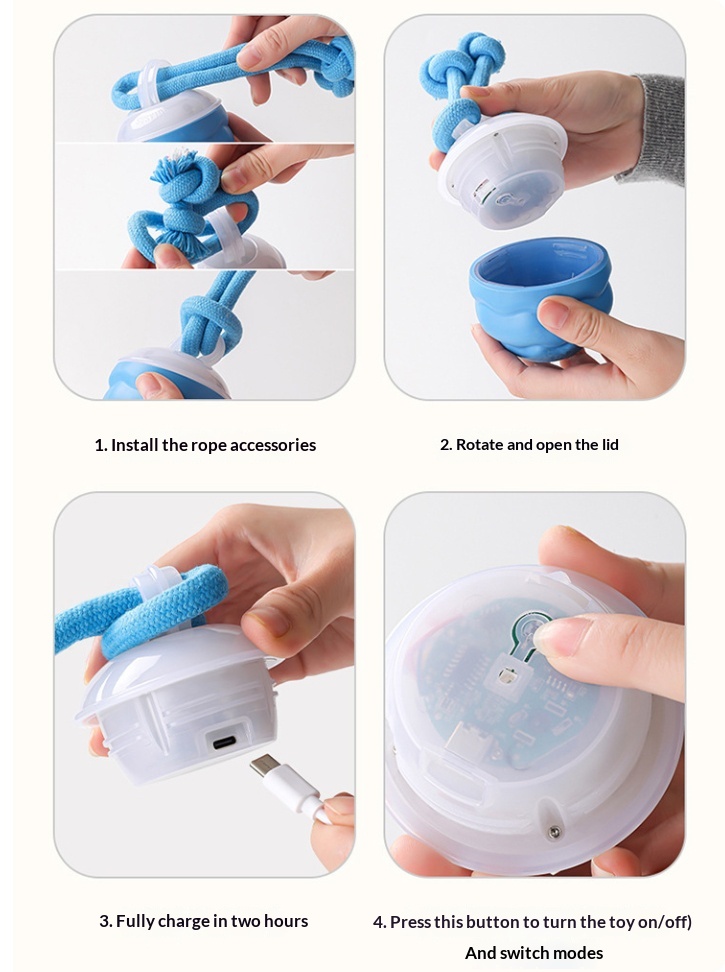 1. Install the rope accessories

2. Rotate and open the lid

3. Fully charge in two hours

4. Press this button to turn the toy on/off) And switch modes