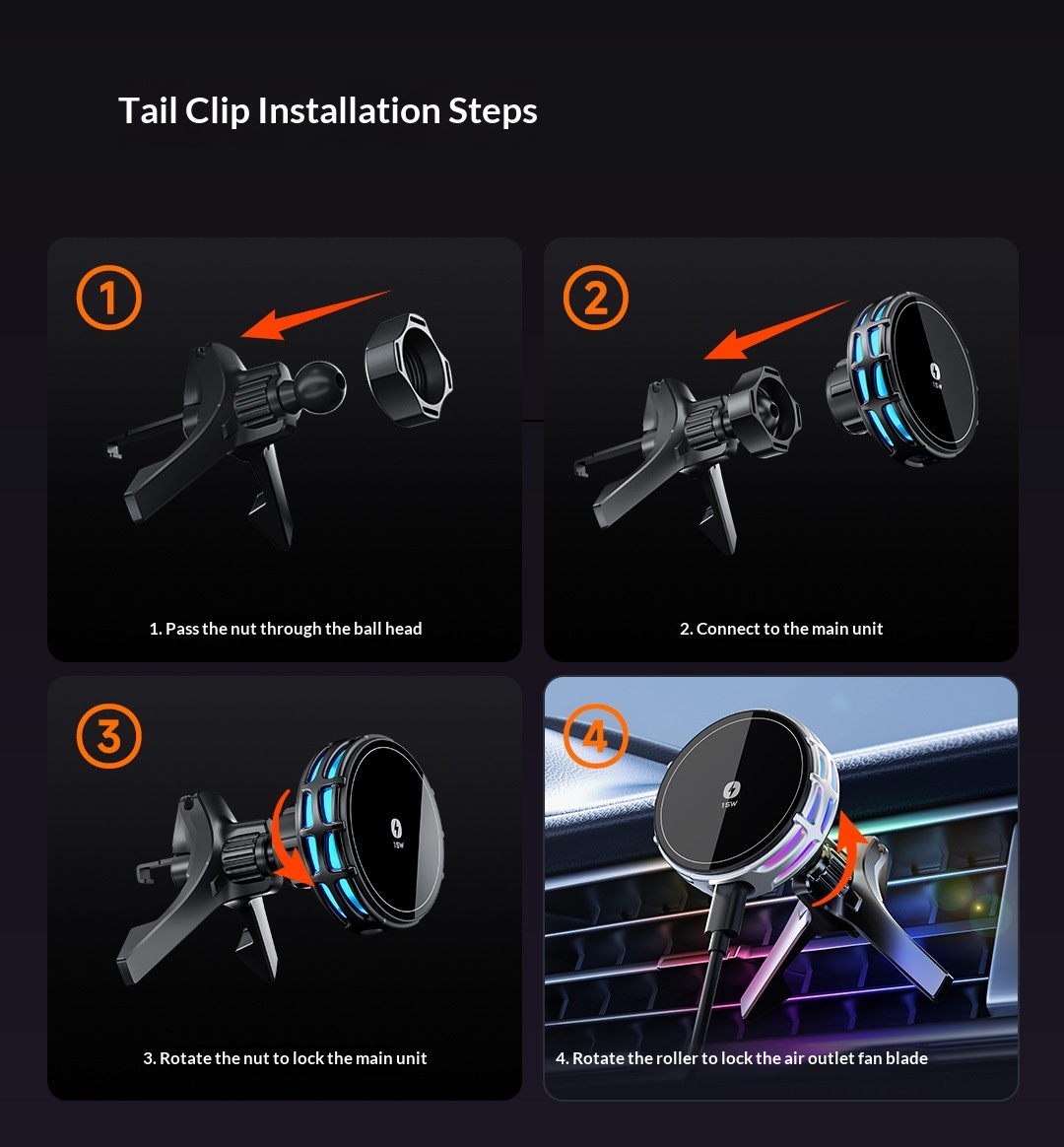 Tail Clip Installation Steps

1

1. Pass the nut through the ball head

2

15W

2. Connect to the main unit

3

15W

3. Rotate the nut to lock the main unit

4

15W

4. Rotate the roller to lock the air outlet fan blade