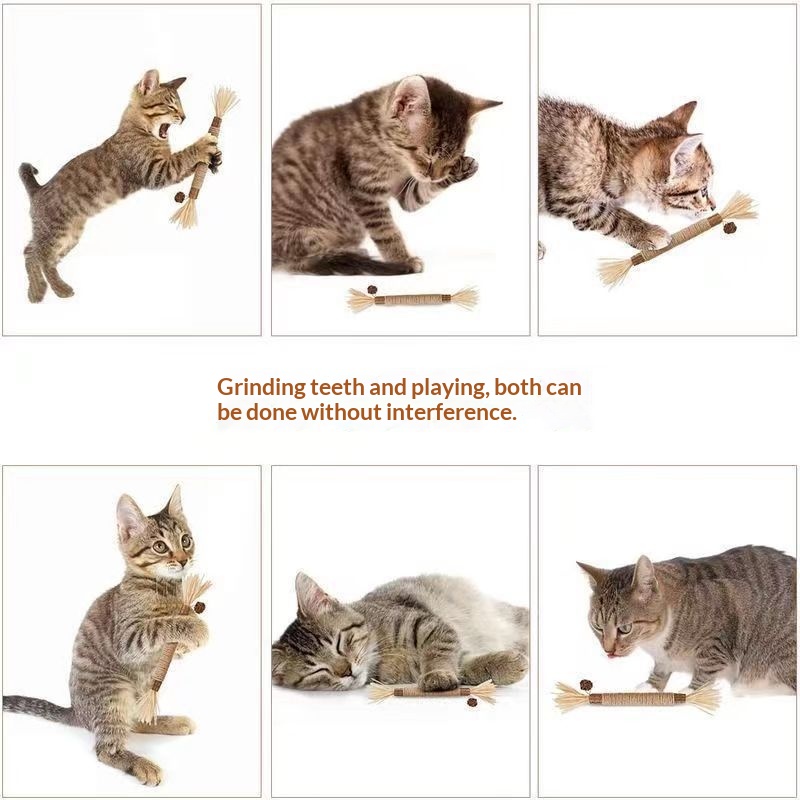 Grinding teeth and playing, both can be done without interference.