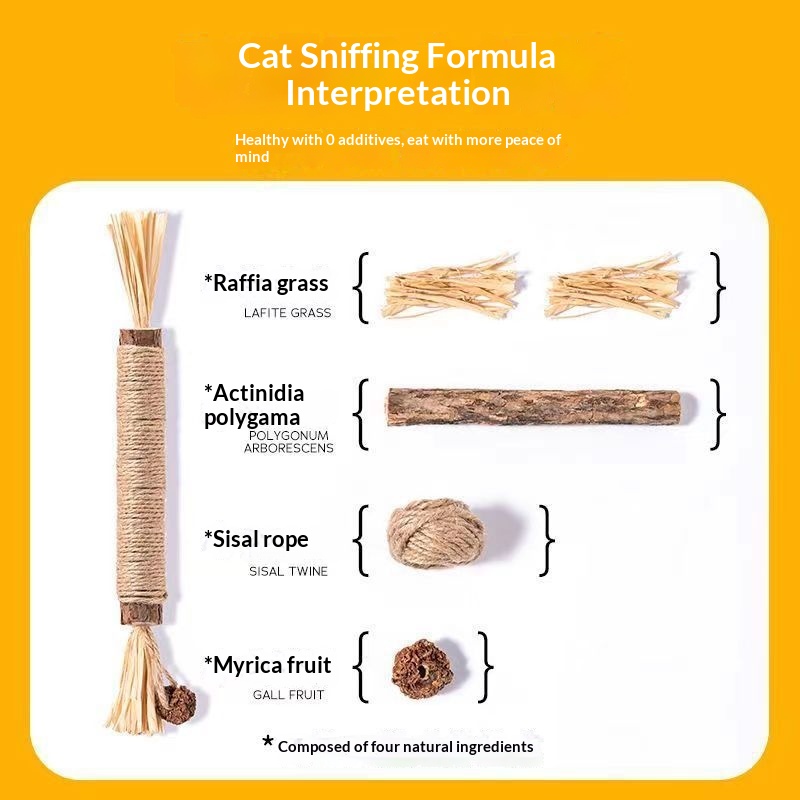 Cat Sniffing Formula Interpretation

Healthy with 0 additives, eat with more peace of mind

*Raffia grass
LAFITE GRASS

*Actinidia polygama
POLYGONUM ARBORESCENS

*Sisal rope
SISAL TWINE

*Myrica fruit
GALL FRUIT

* Composed of four natural ingredients