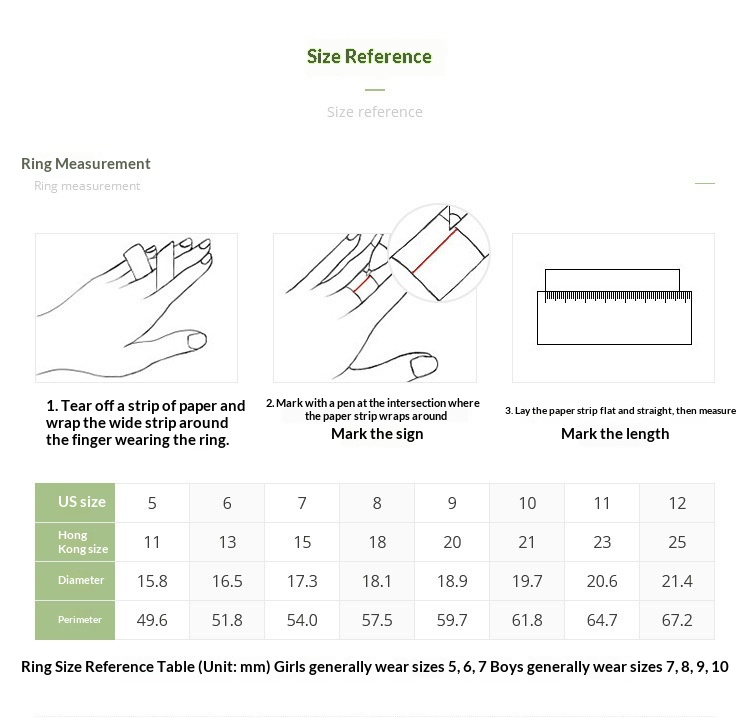 Size Reference

Size reference

Ring Measurement

Ring measurement

1. Tear off a strip of paper and wrap the wide strip around the finger wearing the ring.

2. Mark with a pen at the intersection where the paper strip wraps around

Mark the sign

3. Lay the paper strip flat and straight, then measure

Mark the length

| US size | 5 | 6 | 7 | 8 | 9 | 10 | 11 | 12 |
|---|---|---|---|---|---|---|---|---|
| Hong Kong size | 11 | 13 | 15 | 18 | 20 | 21 | 23 | 25 |
| Diameter | 15.8 | 16.5 | 17.3 | 18.1 | 18.9 | 19.7 | 20.6 | 21.4 |
| Perimeter | 49.6 | 51.8 | 54.0 | 57.5 | 59.7 | 61.8 | 64.7 | 67.2 |

Ring Size Reference Table (Unit: mm) Girls generally wear sizes 5, 6, 7 Boys generally wear sizes 7, 8, 9, 10