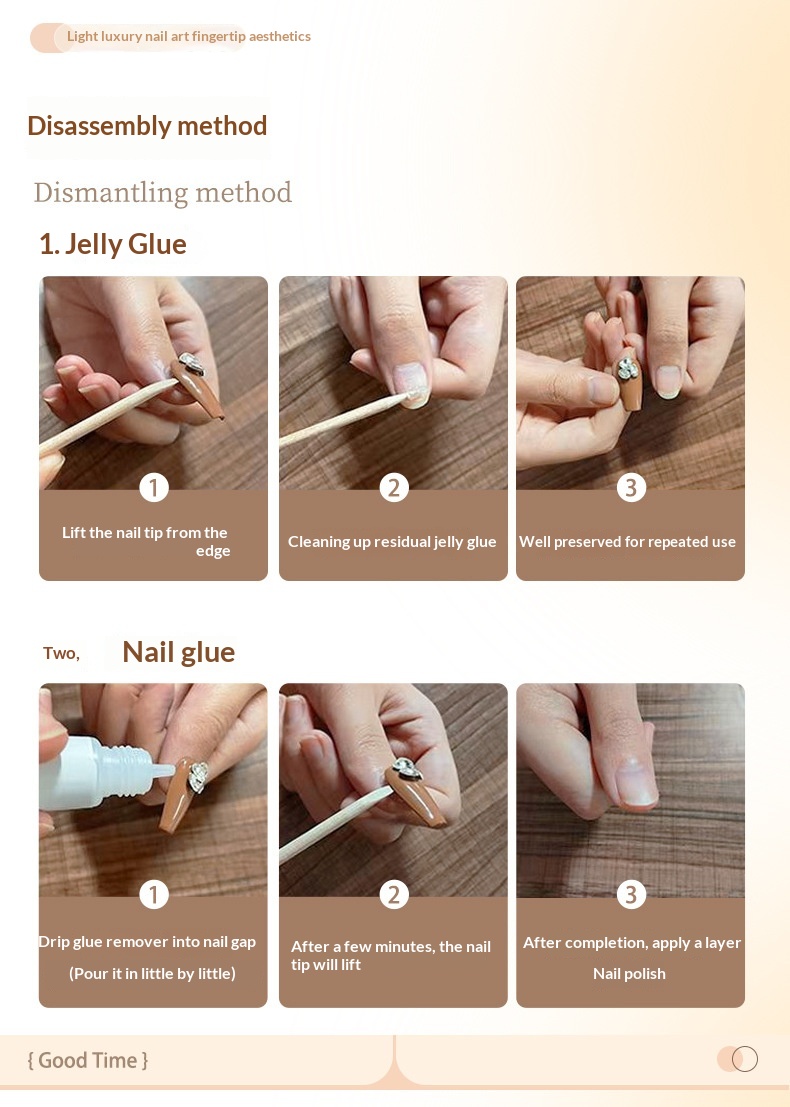 Light luxury nail art fingertip aesthetics

Disassembly method

Dismantling method

1. Jelly Glue

1
Lift the nail tip from the edge

2
Cleaning up residual jelly glue

3
Well preserved for repeated use

Two, Nail glue

1
Drip glue remover into nail gap
(Pour it in little by little)

2
After a few minutes, the nail tip will lift

3
After completion, apply a layer
Nail polish

{ Good Time }