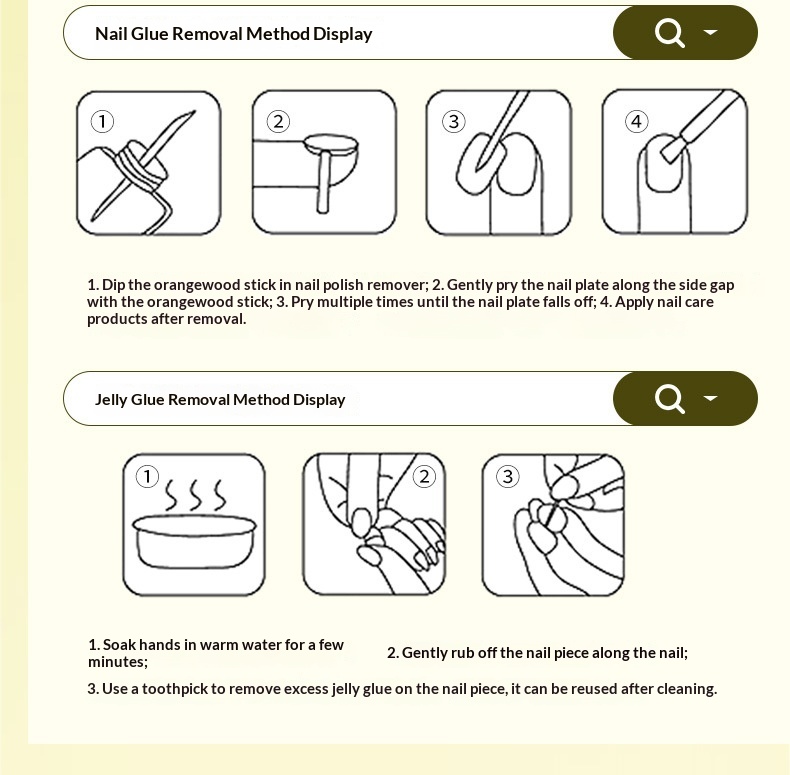 Nail Glue Removal Method Display

①

②

③

④

1. Dip the orangewood stick in nail polish remover; 2. Gently pry the nail plate along the side gap with the orangewood stick; 3. Pry multiple times until the nail plate falls off; 4. Apply nail care products after removal.

Jelly Glue Removal Method Display

①

②

③

1. Soak hands in warm water for a few minutes;

2. Gently rub off the nail piece along the nail;

3. Use a toothpick to remove excess jelly glue on the nail piece, it can be reused after cleaning.