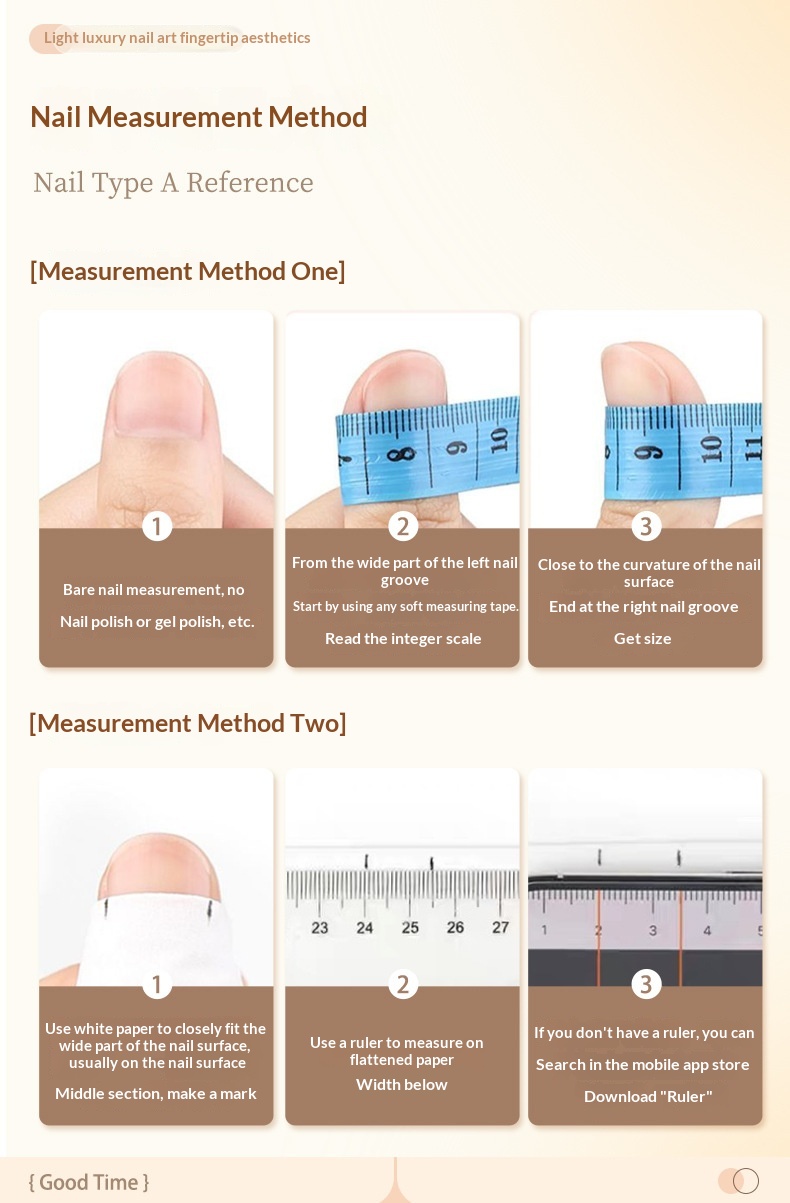 Light luxury nail art fingertip aesthetics

Nail Measurement Method

Nail Type A Reference

[Measurement Method One]

7 8 9 10

9 10 11

1

Bare nail measurement, no

Nail polish or gel polish, etc.

2

From the wide part of the left nail groove

Start by using any soft measuring tape.

Read the integer scale

3

Close to the curvature of the nail surface

End at the right nail groove

Get size

[Measurement Method Two]

23 24 25 26 27

1 2 3 4 5

1

Use white paper to closely fit the wide part of the nail surface, usually on the nail surface

Middle section, make a mark

2

Use a ruler to measure on flattened paper

Width below

3

If you don't have a ruler, you can

Search in the mobile app store

Download "Ruler"

{ Good Time }