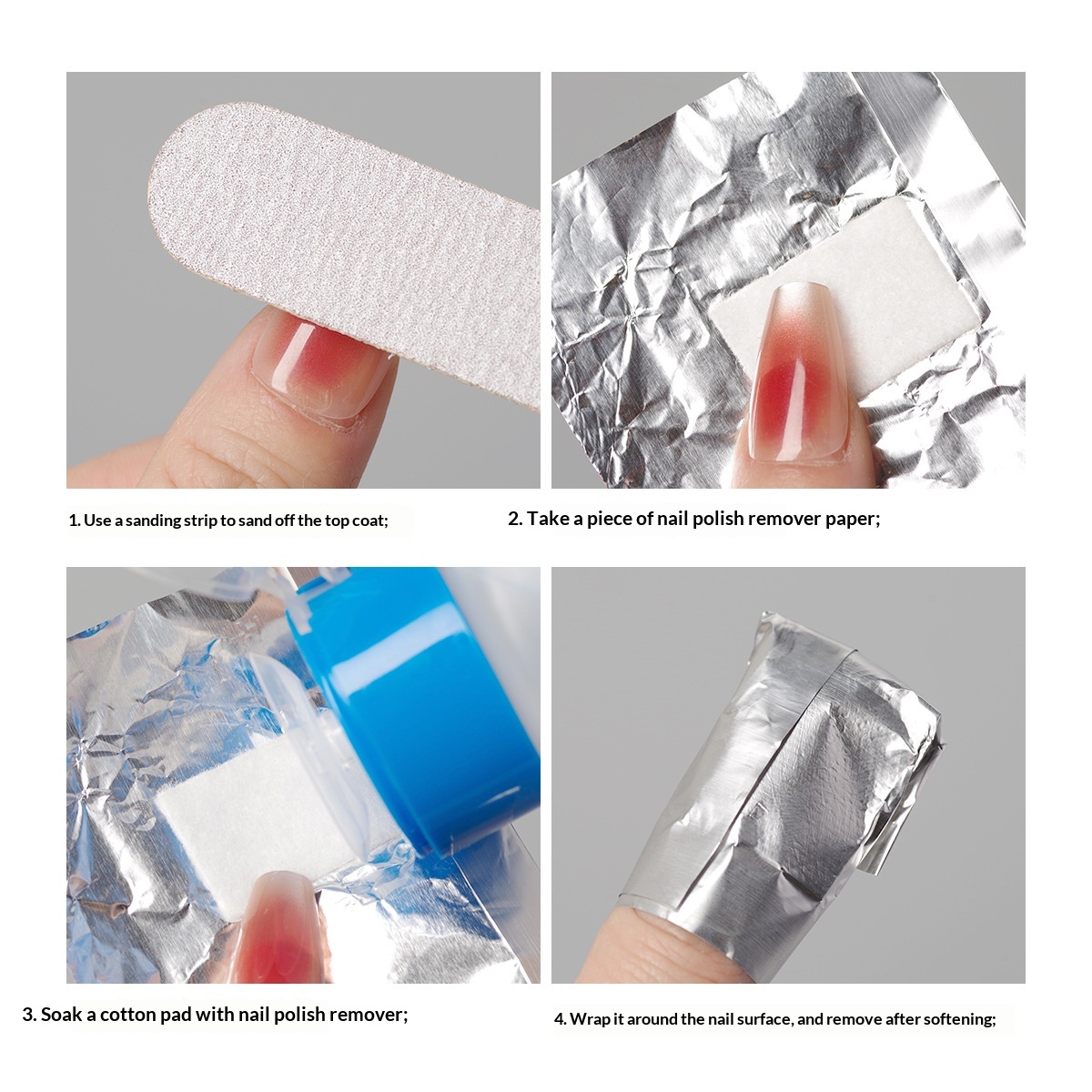 1. Use a sanding strip to sand off the top coat;

2. Take a piece of nail polish remover paper;

3. Soak a cotton pad with nail polish remover;

4. Wrap it around the nail surface, and remove after softening;