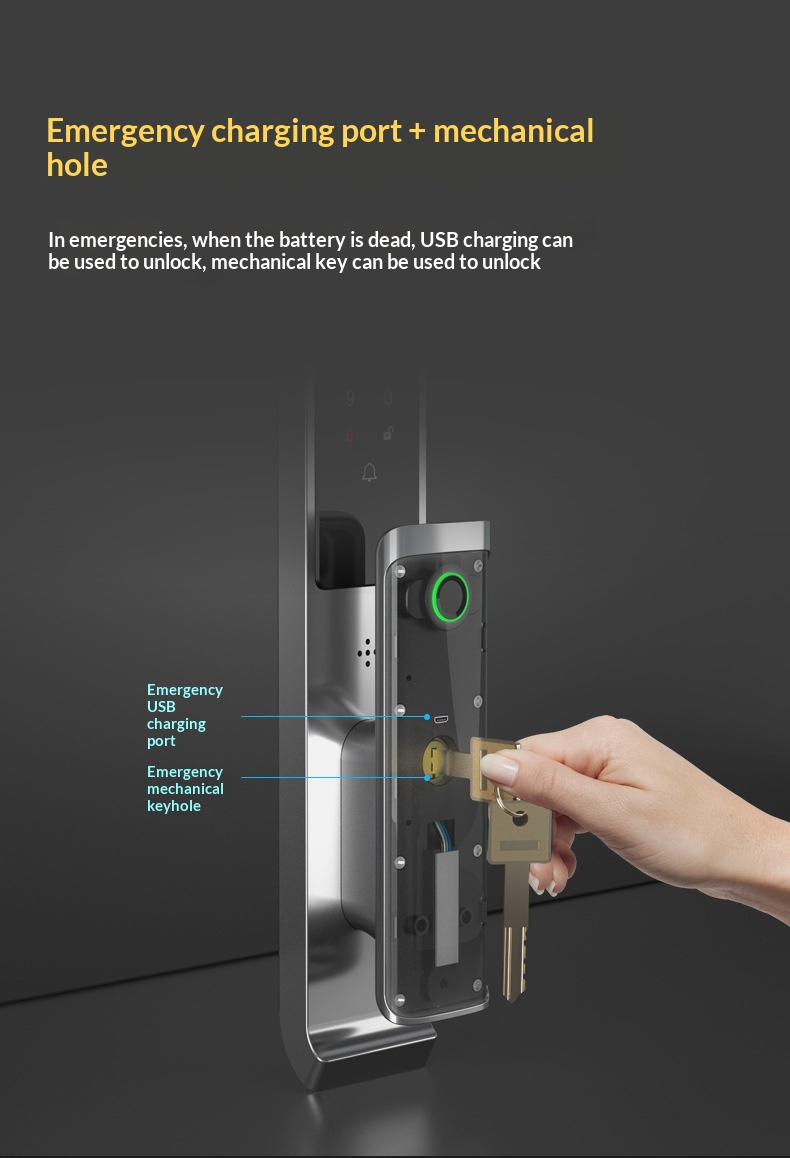 Emergency charging port + mechanical hole

In emergencies, when the battery is dead, USB charging can be used to unlock, mechanical key can be used to unlock

9 0

Emergency USB charging port

Emergency mechanical keyhole