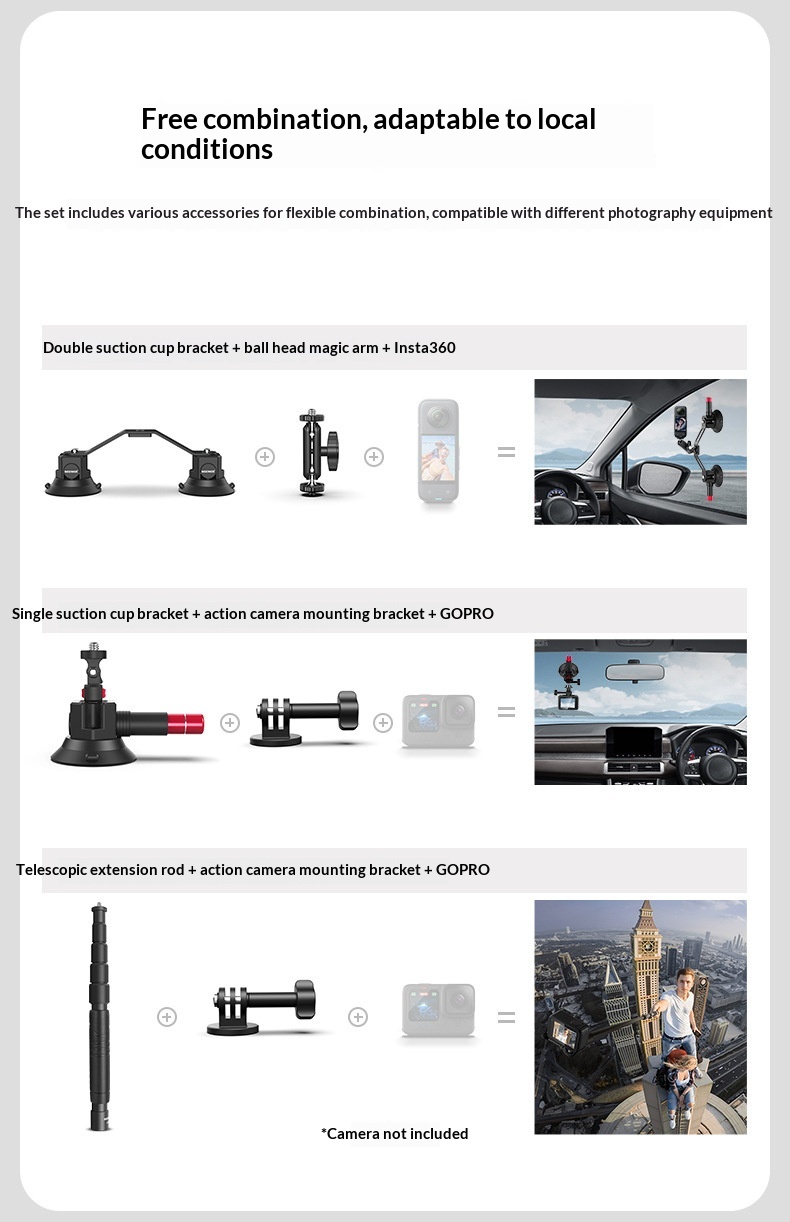 Free combination, adaptable to local conditions

The set includes various accessories for flexible combination, compatible with different photography equipment

Double suction cup bracket + ball head magic arm + Insta360

Single suction cup bracket + action camera mounting bracket + GOPRO

Telescopic extension rod + action camera mounting bracket + GOPRO

*Camera not included