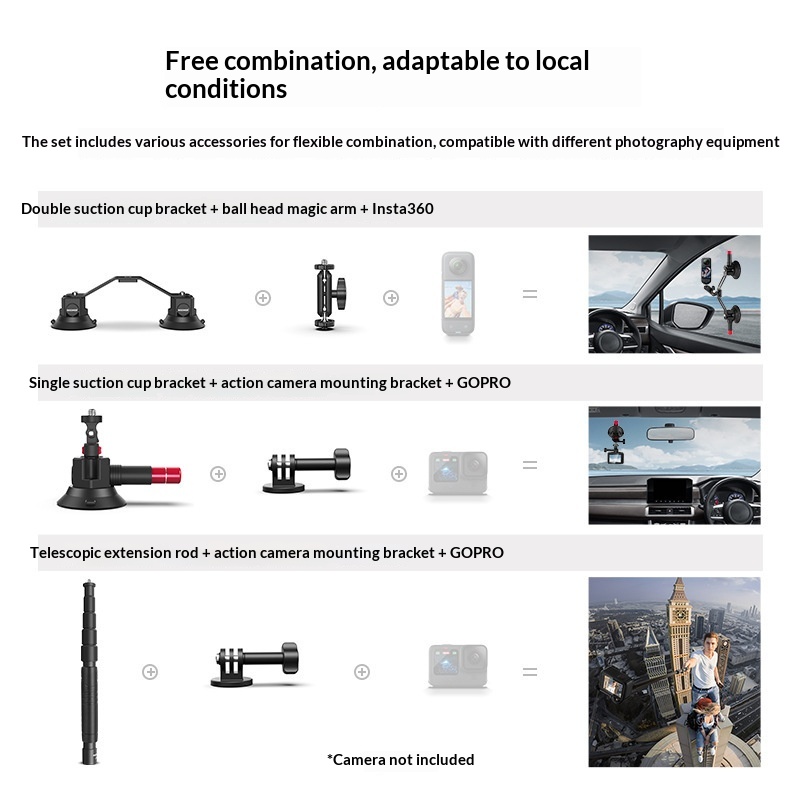 Free combination, adaptable to local conditions

The set includes various accessories for flexible combination, compatible with different photography equipment

Double suction cup bracket + ball head magic arm + Insta360

Single suction cup bracket + action camera mounting bracket + GOPRO

Telescopic extension rod + action camera mounting bracket + GOPRO

*Camera not included