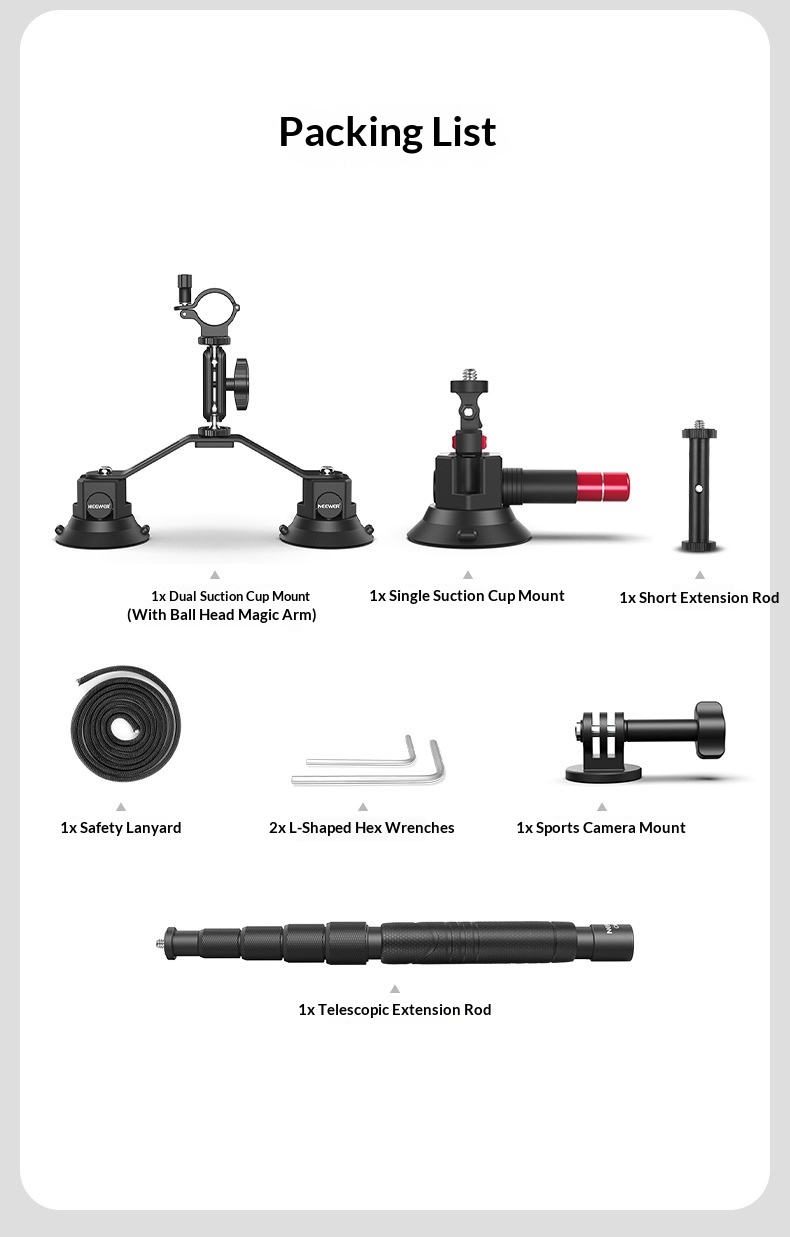 Packing List

NEEWER NEEWER

1x Dual Suction Cup Mount
(With Ball Head Magic Arm)

1x Single Suction Cup Mount

1x Short Extension Rod

1x Safety Lanyard

2x L-Shaped Hex Wrenches

1x Sports Camera Mount

1x Telescopic Extension Rod