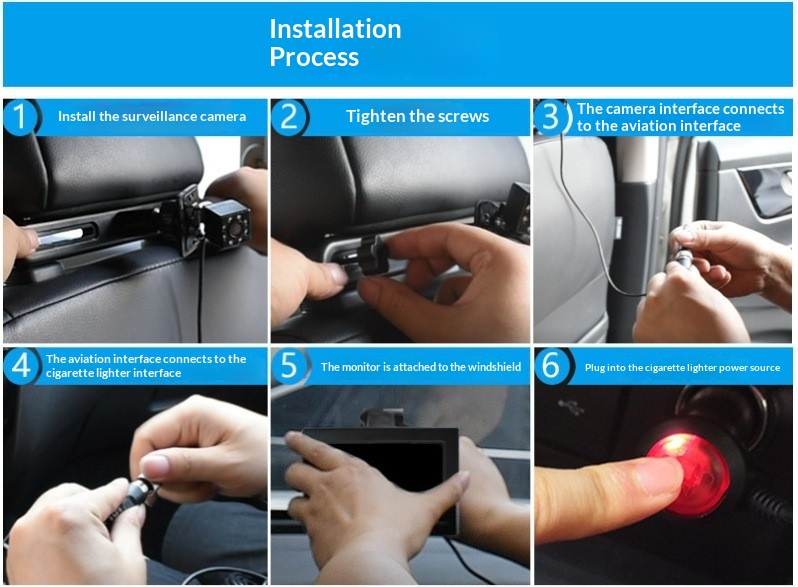 Installation Process

1 Install the surveillance camera

2 Tighten the screws

3 The camera interface connects to the aviation interface

4 The aviation interface connects to the cigarette lighter interface

5 The monitor is attached to the windshield

6 Plug into the cigarette lighter power source