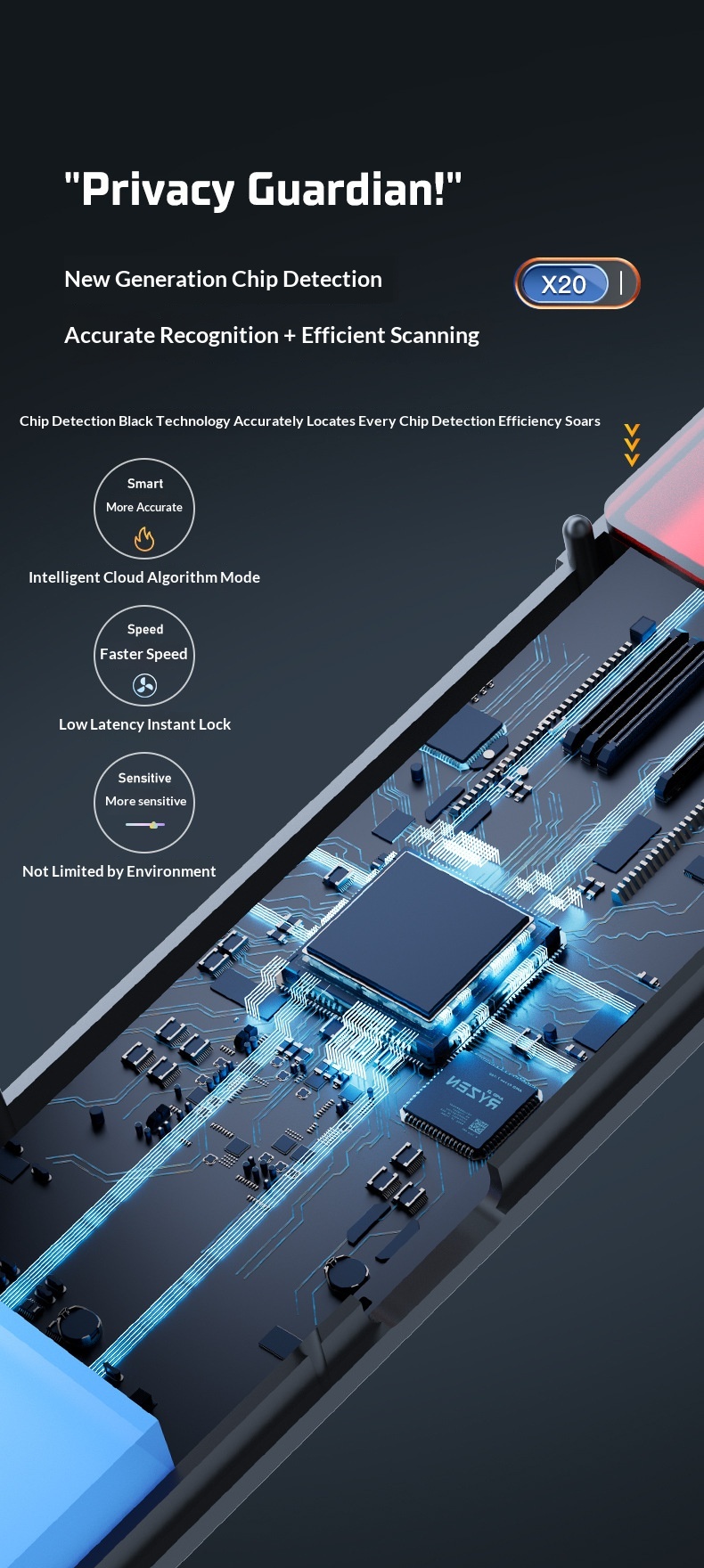 "Privacy Guardian!"

New Generation Chip Detection

X20

Accurate Recognition + Efficient Scanning

Chip Detection Black Technology Accurately Locates Every Chip Detection Efficiency Soars

Smart
More Accurate

Intelligent Cloud Algorithm Mode

Speed
Faster Speed

Low Latency Instant Lock

Sensitive
More sensitive

Not Limited by Environment

RYZEN