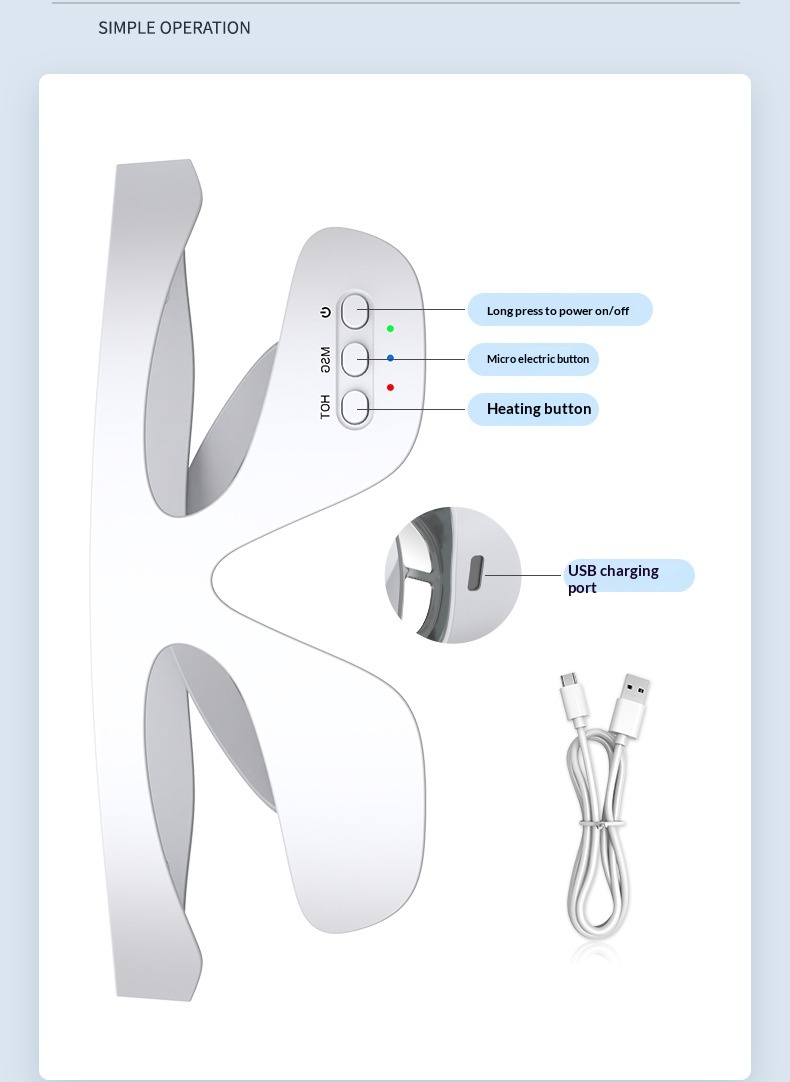 SIMPLE OPERATION

MSG
HOT

Long press to power on/off

Micro electric button

Heating button

USB charging port