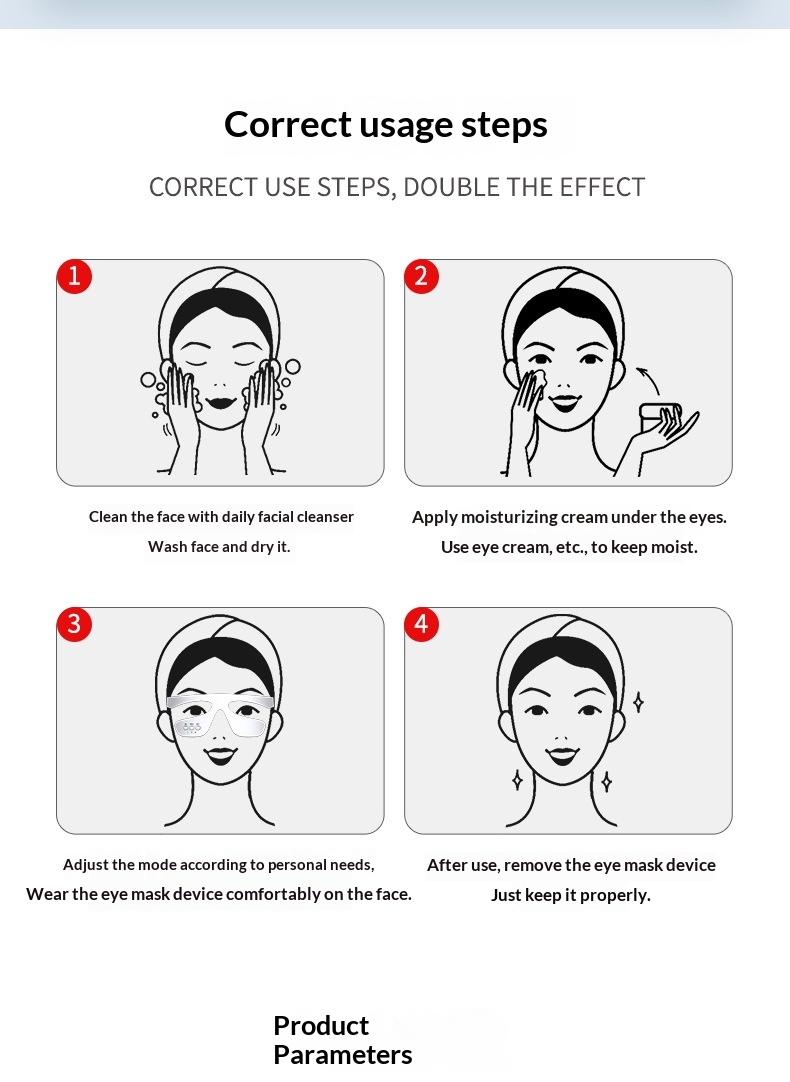 Correct usage steps

CORRECT USE STEPS, DOUBLE THE EFFECT

1

Clean the face with daily facial cleanser
Wash face and dry it.

2

Apply moisturizing cream under the eyes.
Use eye cream, etc., to keep moist.

3

Adjust the mode according to personal needs,
Wear the eye mask device comfortably on the face.

4

After use, remove the eye mask device
Just keep it properly.

Product Parameters