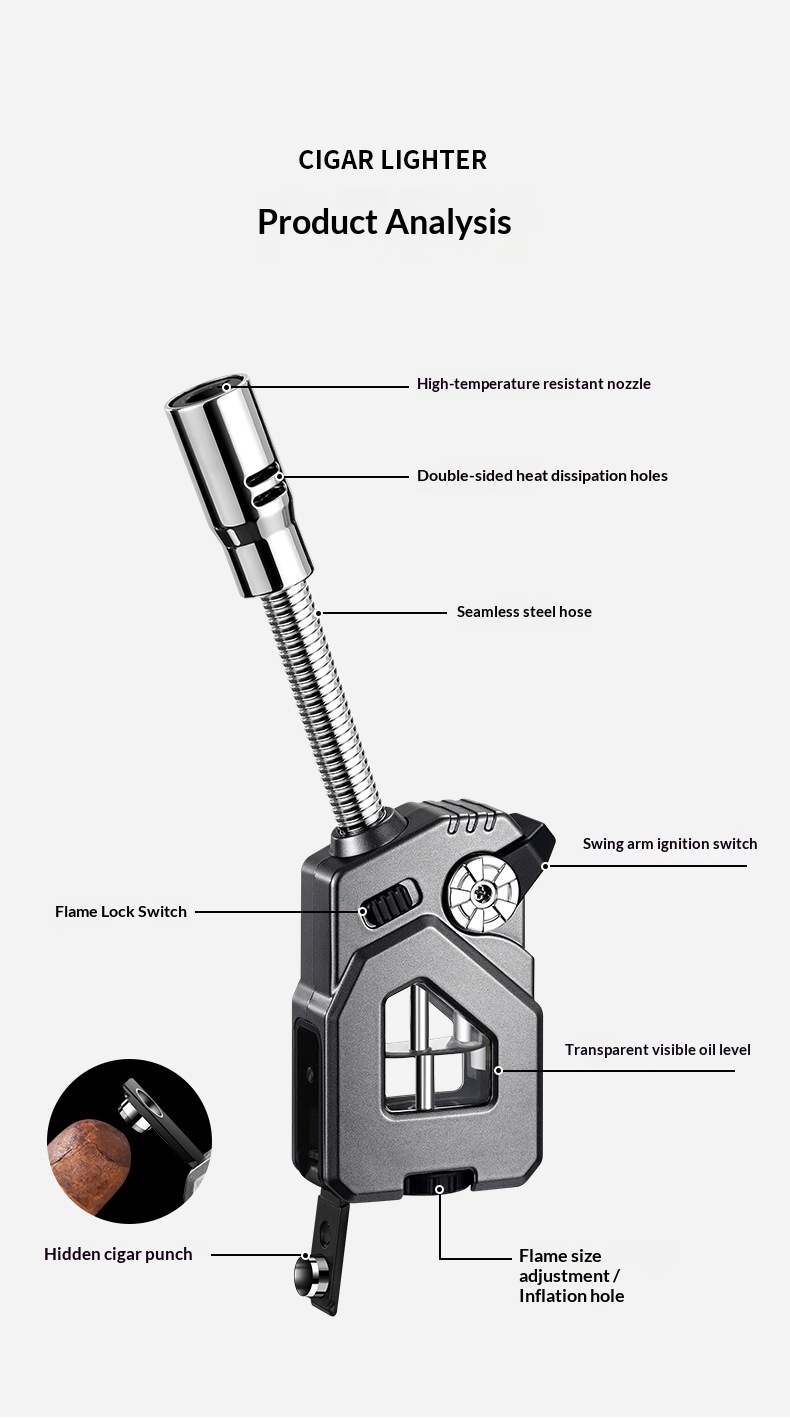 CIGAR LIGHTER

Product Analysis

High-temperature resistant nozzle

Double-sided heat dissipation holes

Seamless steel hose

Swing arm ignition switch

Flame Lock Switch

Transparent visible oil level

Hidden cigar punch

Flame size adjustment / Inflation hole