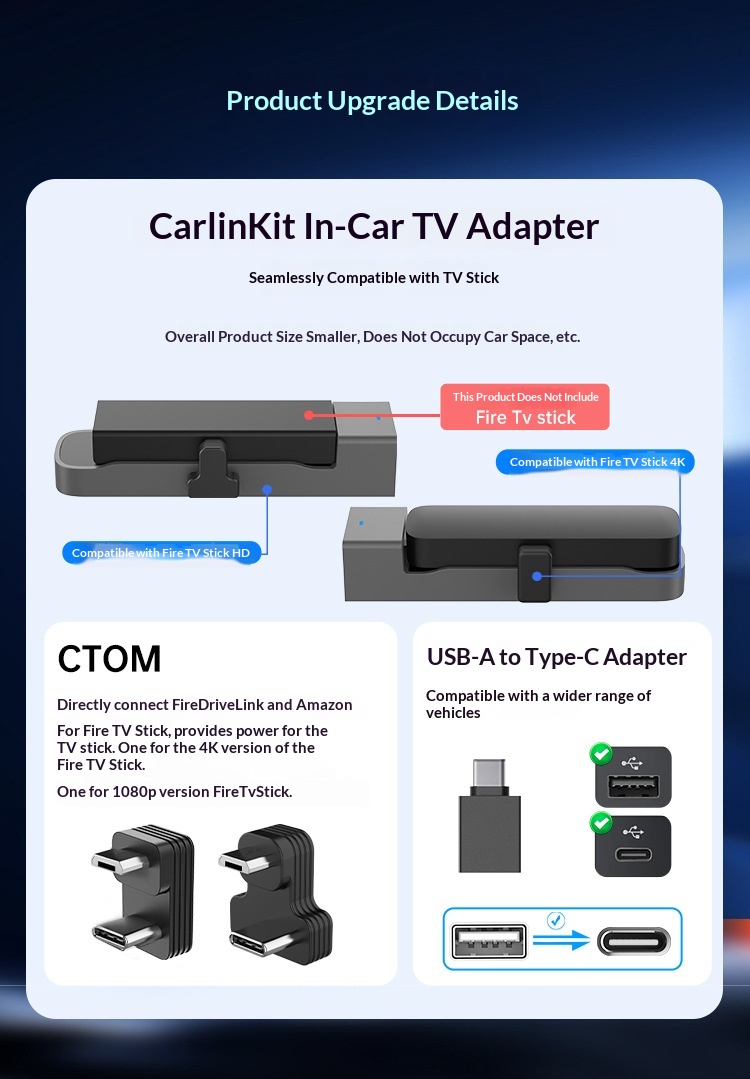 Product Upgrade Details

CarlinKit In-Car TV Adapter

Seamlessly Compatible with TV Stick

Overall Product Size Smaller, Does Not Occupy Car Space, etc.

This Product Does Not Include
Fire Tv stick

Compatible with Fire TV Stick 4K

Compatible with Fire TV Stick HD

CTOM

Directly connect FireDriveLink and Amazon

For Fire TV Stick, provides power for the TV stick. One for the 4K version of the Fire TV Stick.

One for 1080p version FireTvStick.

USB-A to Type-C Adapter

Compatible with a wider range of vehicles