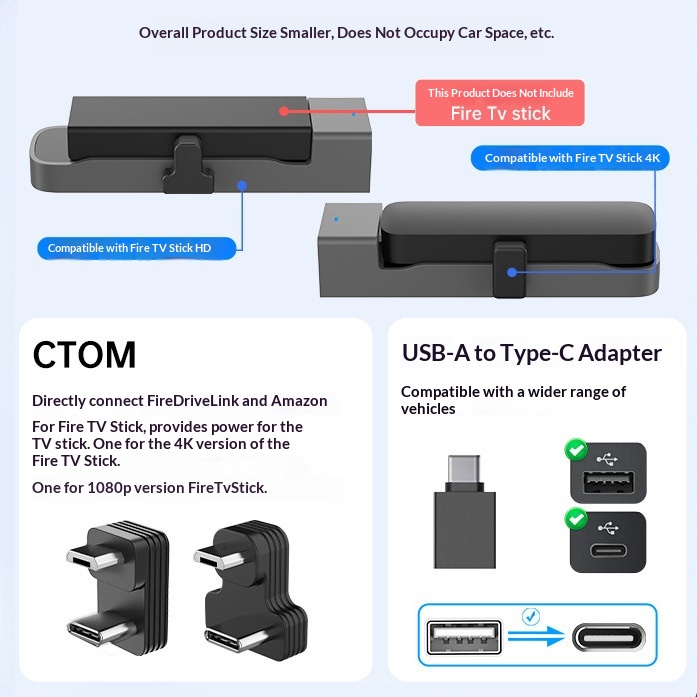 Overall Product Size Smaller, Does Not Occupy Car Space, etc.

This Product Does Not Include
Fire Tv stick

Compatible with Fire TV Stick 4K

Compatible with Fire TV Stick HD

CTOM

Directly connect FireDriveLink and Amazon

For Fire TV Stick, provides power for the TV stick. One for the 4K version of the Fire TV Stick.

One for 1080p version FireTvStick.

USB-A to Type-C Adapter

Compatible with a wider range of vehicles