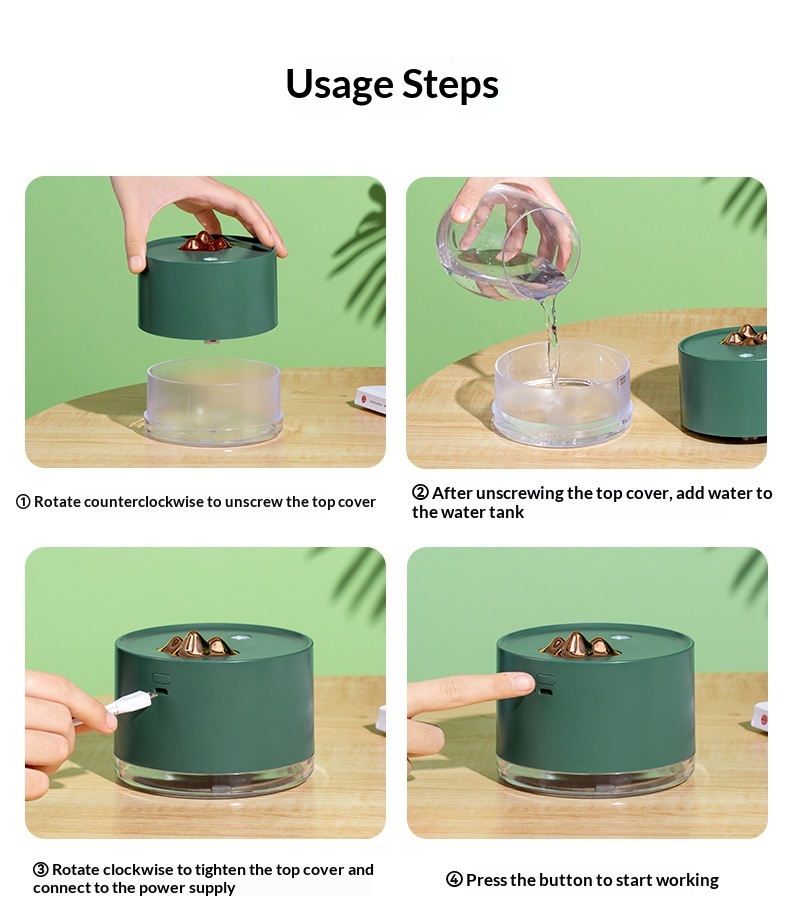 Usage Steps

① Rotate counterclockwise to unscrew the top cover

② After unscrewing the top cover, add water to the water tank

③ Rotate clockwise to tighten the top cover and connect to the power supply

④ Press the button to start working