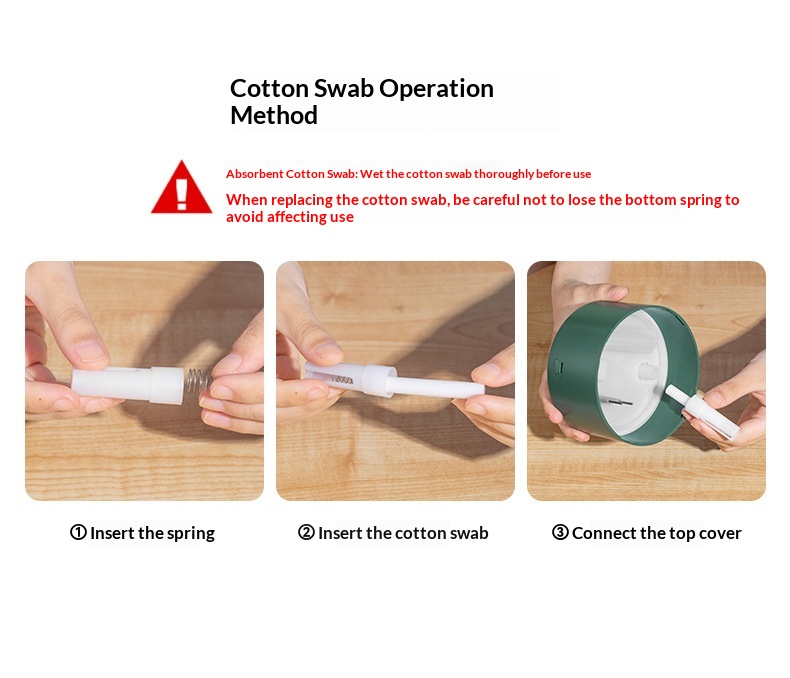 Cotton Swab Operation Method

Absorbent Cotton Swab: Wet the cotton swab thoroughly before use

When replacing the cotton swab, be careful not to lose the bottom spring to avoid affecting use

① Insert the spring

② Insert the cotton swab

③ Connect the top cover