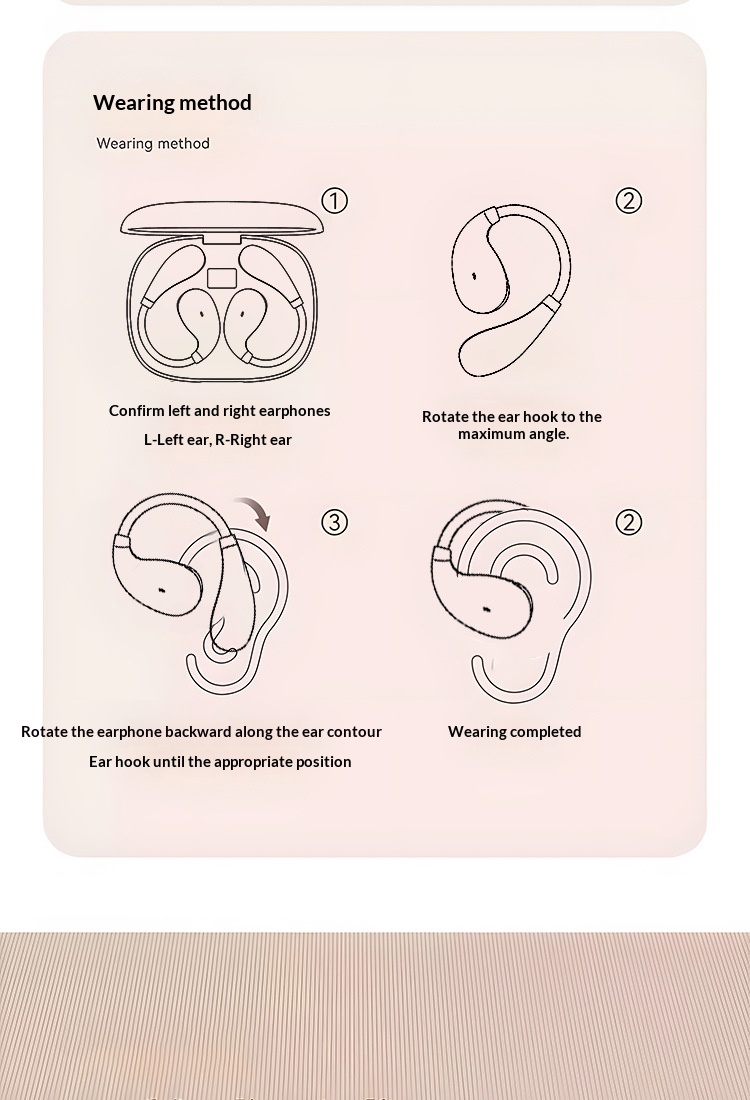 Wearing method

Wearing method

①

Confirm left and right earphones

L-Left ear, R-Right ear

②

Rotate the ear hook to the maximum angle.

③

Rotate the earphone backward along the ear contour

Ear hook until the appropriate position

②

Wearing completed