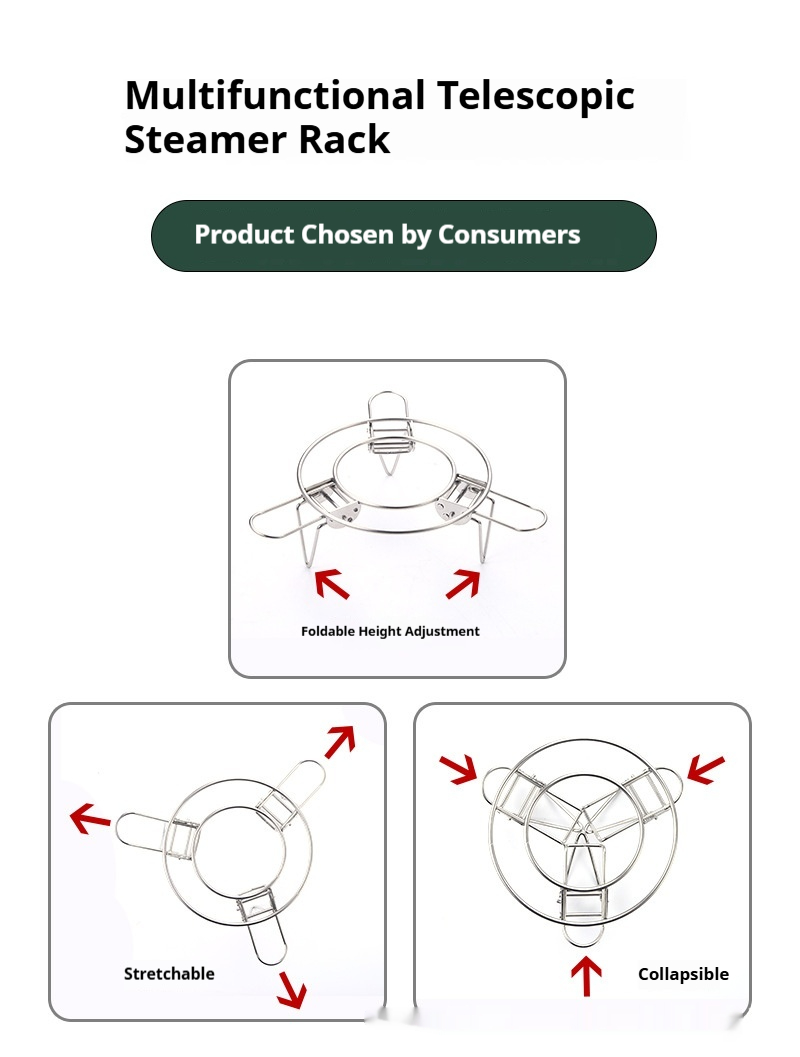 Multifunctional Telescopic Steamer Rack

Product Chosen by Consumers

Foldable Height Adjustment

Stretchable

Collapsible