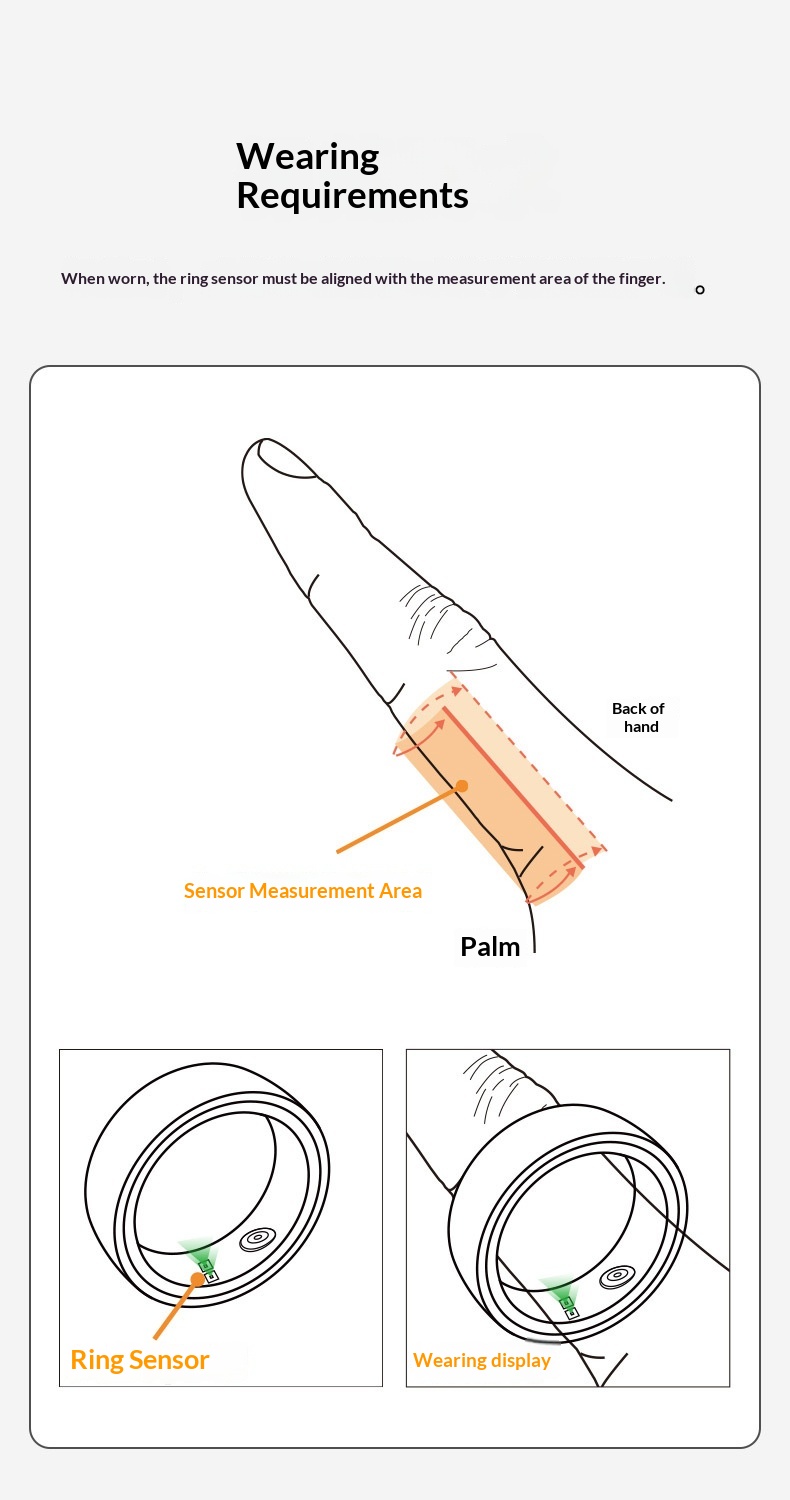 Wearing Requirements

When worn, the ring sensor must be aligned with the measurement area of the finger. 。

Back of hand

Sensor Measurement Area

Palm

Ring Sensor

Wearing display