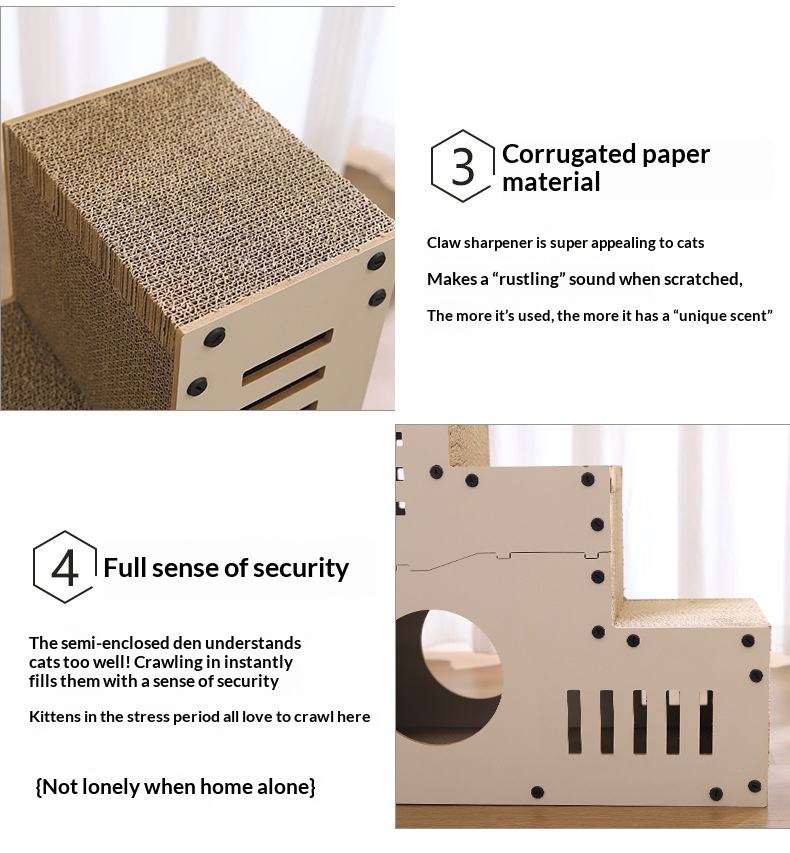 3 Corrugated paper material

Claw sharpener is super appealing to cats

Makes a “rustling” sound when scratched,

The more it’s used, the more it has a “unique scent”

4 Full sense of security

The semi-enclosed den understands cats too well! Crawling in instantly fills them with a sense of security

Kittens in the stress period all love to crawl here

{Not lonely when home alone}