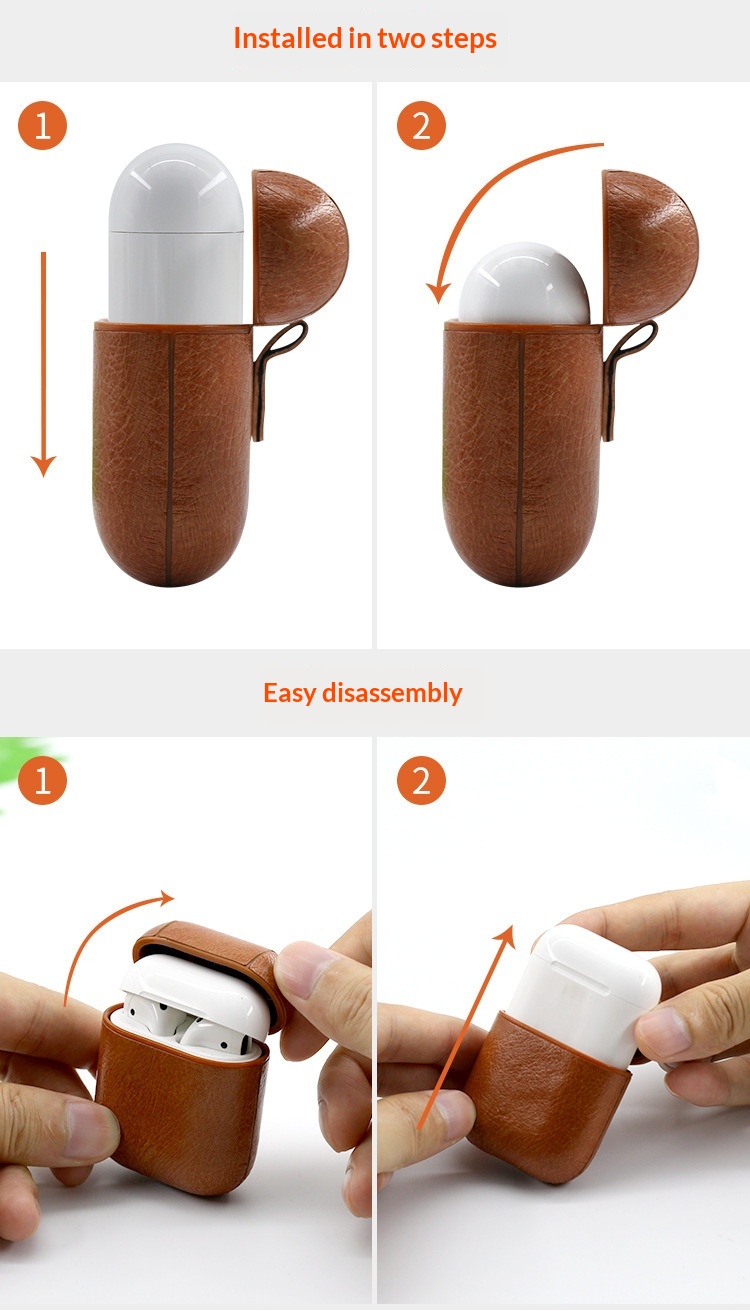 Installed in two steps

1

2

Easy disassembly

1

2