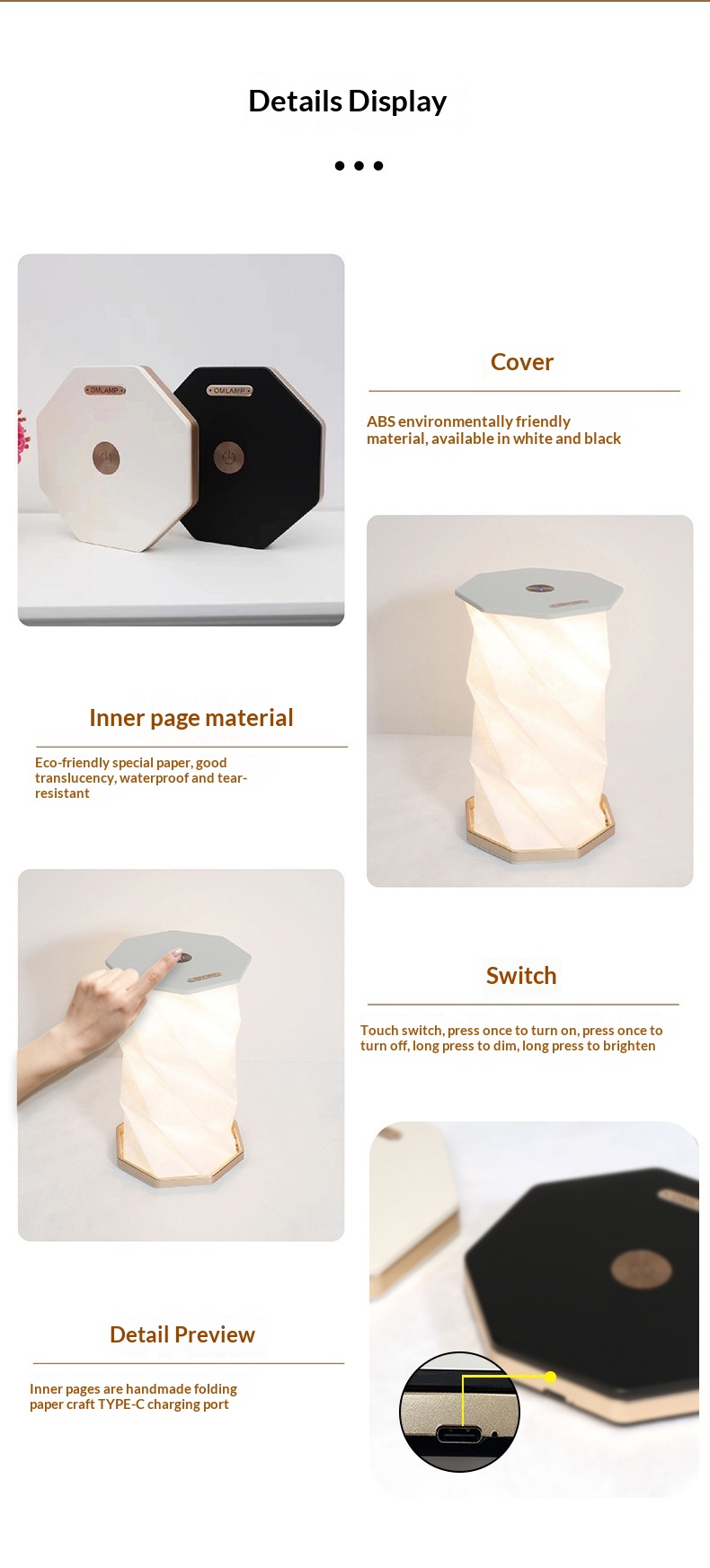 Details Display

• • •

OMLAMP

OMLAMP

Cover

ABS environmentally friendly material, available in white and black

Inner page material

Eco-friendly special paper, good translucency, waterproof and tear-resistant

Switch

Touch switch, press once to turn on, press once to turn off, long press to dim, long press to brighten

Detail Preview

Inner pages are handmade folding paper craft TYPE-C charging port