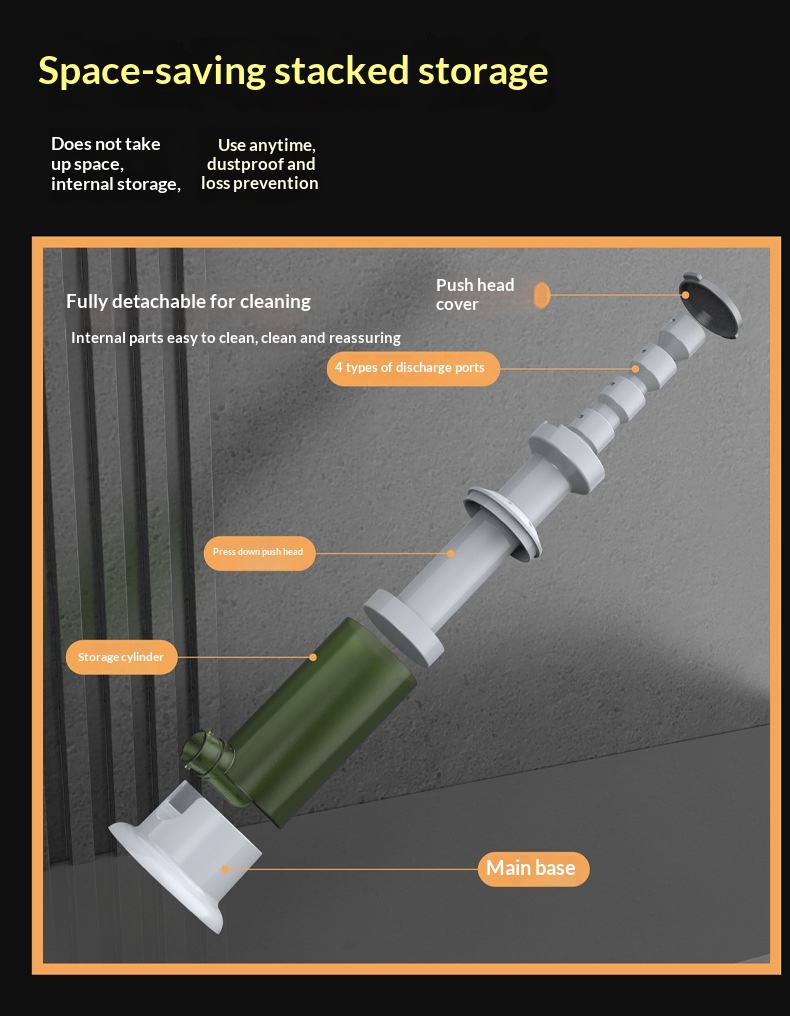 Space-saving stacked storage

Does not take up space, internal storage,

Use anytime, dustproof and loss prevention

Fully detachable for cleaning

Internal parts easy to clean, clean and reassuring

Push head cover

4 types of discharge ports

Press down push head

Storage cylinder

Main base