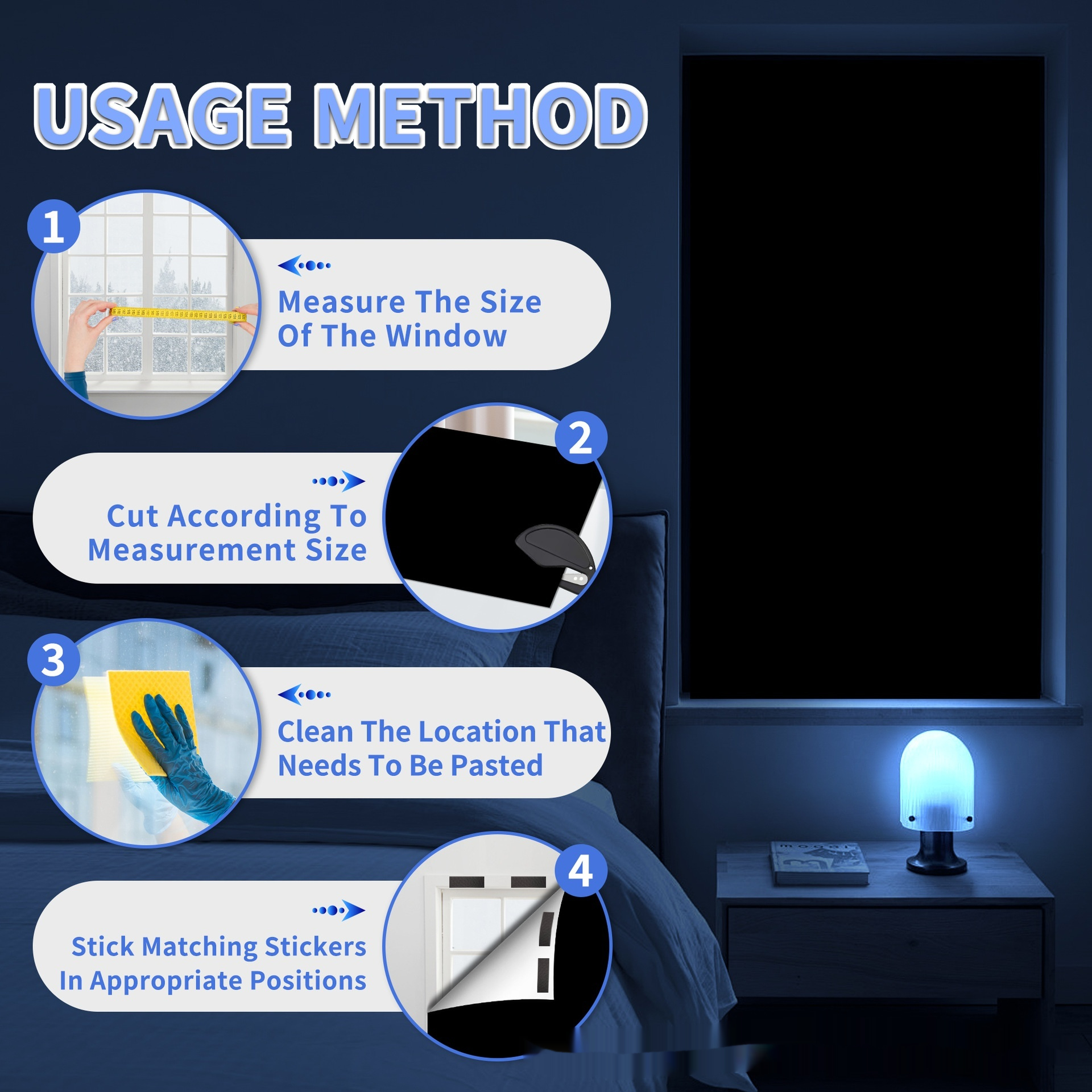 USAGE METHOD

1

Measure The Size Of The Window

2

Cut According To Measurement Size

3

Clean The Location That Needs To Be Pasted

4

Stick Matching Stickers In Appropriate Positions