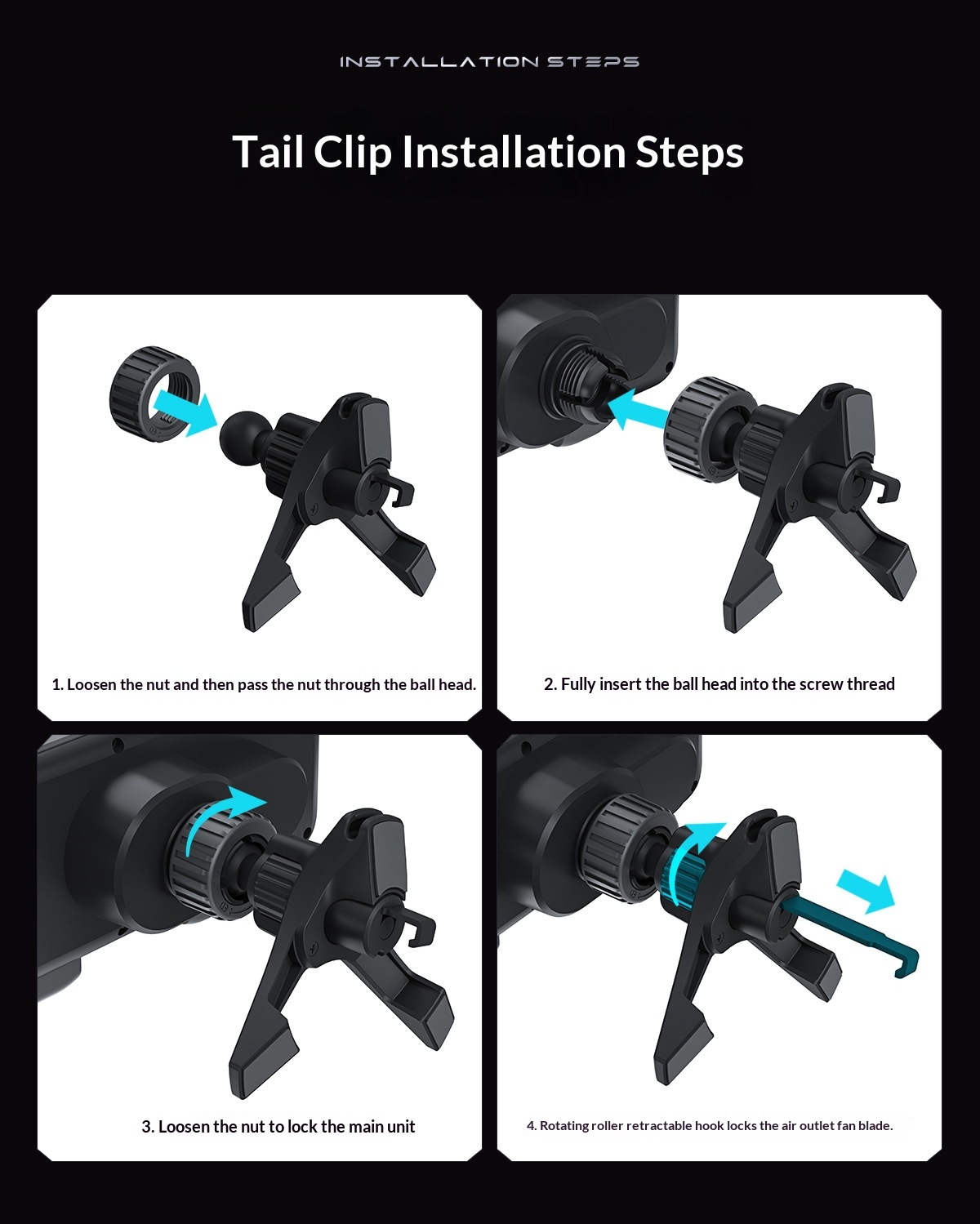 INSTALLATION STEPS

Tail Clip Installation Steps

1. Loosen the nut and then pass the nut through the ball head.

2. Fully insert the ball head into the screw thread

3. Loosen the nut to lock the main unit

4. Rotating roller retractable hook locks the air outlet fan blade.