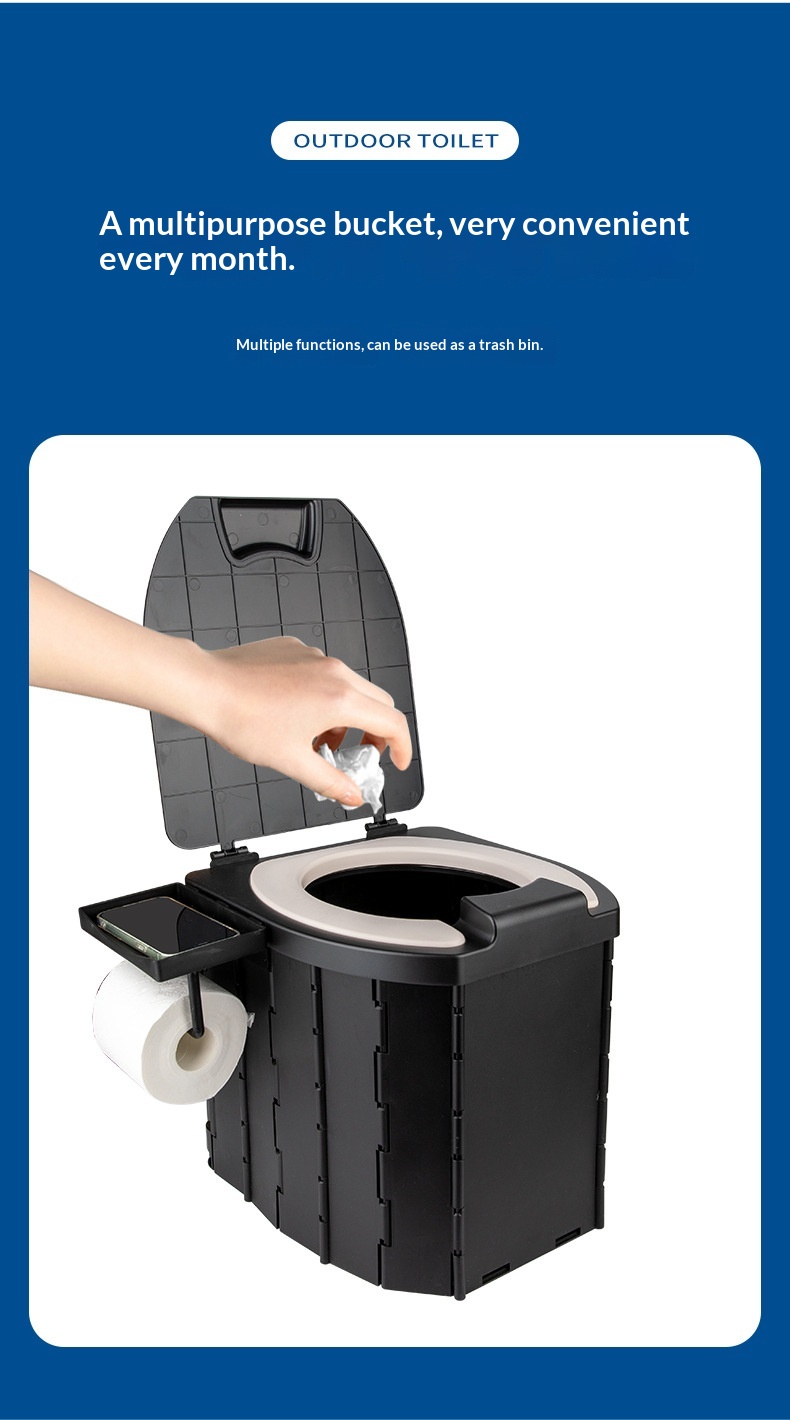 OUTDOOR TOILET

A multipurpose bucket, very convenient every month.

Multiple functions, can be used as a trash bin.