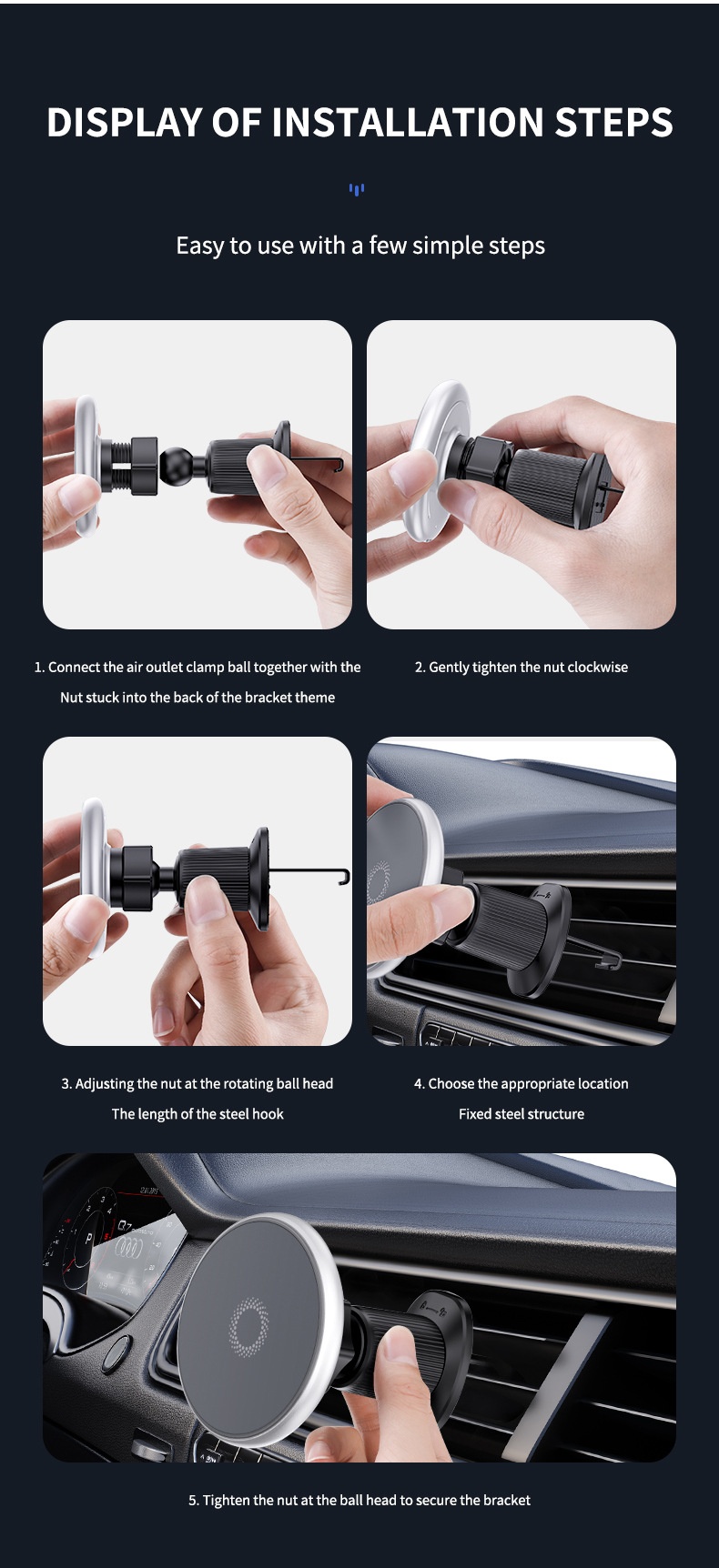 DISPLAY OF INSTALLATION STEPS

Easy to use with a few simple steps

1. Connect the air outlet clamp ball together with the Nut stuck into the back of the bracket theme

2. Gently tighten the nut clockwise

3. Adjusting the nut at the rotating ball head The length of the steel hook

4. Choose the appropriate location Fixed steel structure

5. Tighten the nut at the ball head to secure the bracket