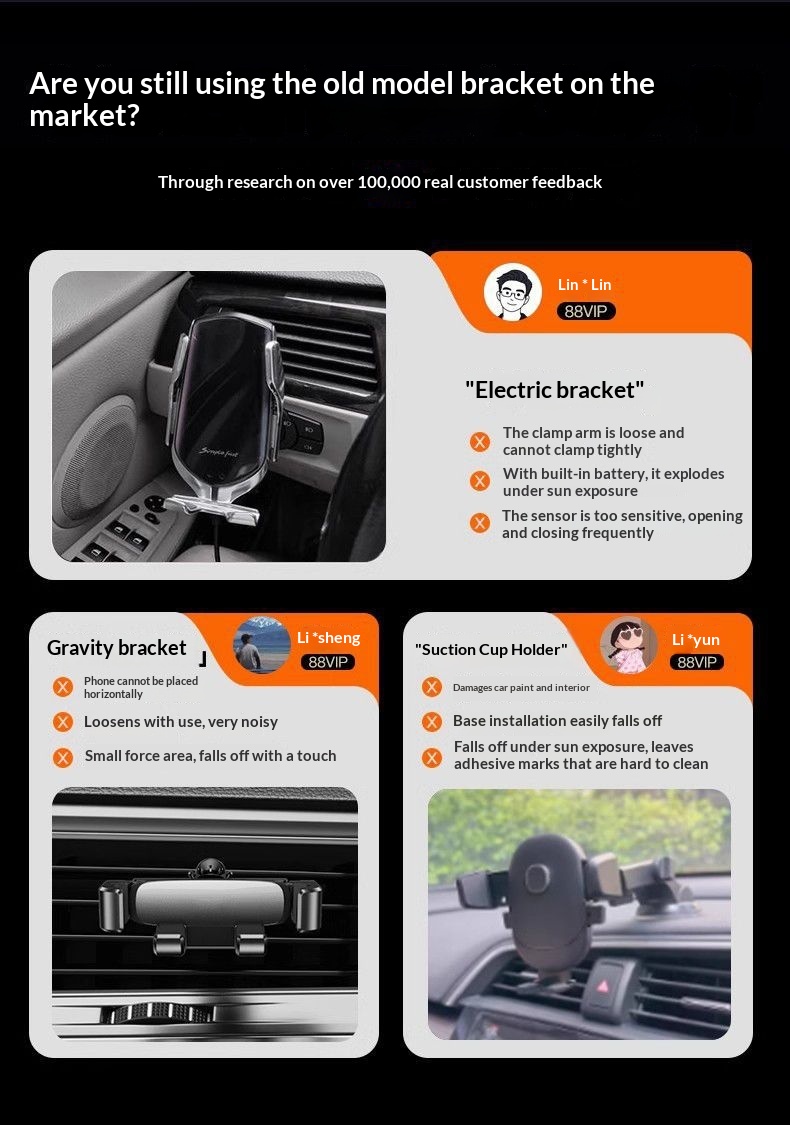 Are you still using the old model bracket on the market?

Through research on over 100,000 real customer feedback

Lin * Lin
88VIP

"Electric bracket"

The clamp arm is loose and cannot clamp tightly

With built-in battery, it explodes under sun exposure

The sensor is too sensitive, opening and closing frequently

Gravity bracket 」

Li *sheng
88VIP

Phone cannot be placed horizontally

Loosens with use, very noisy

Small force area, falls off with a touch

"Suction Cup Holder"

Li *yun
88VIP

Damages car paint and interior

Base installation easily falls off

Falls off under sun exposure, leaves adhesive marks that are hard to clean