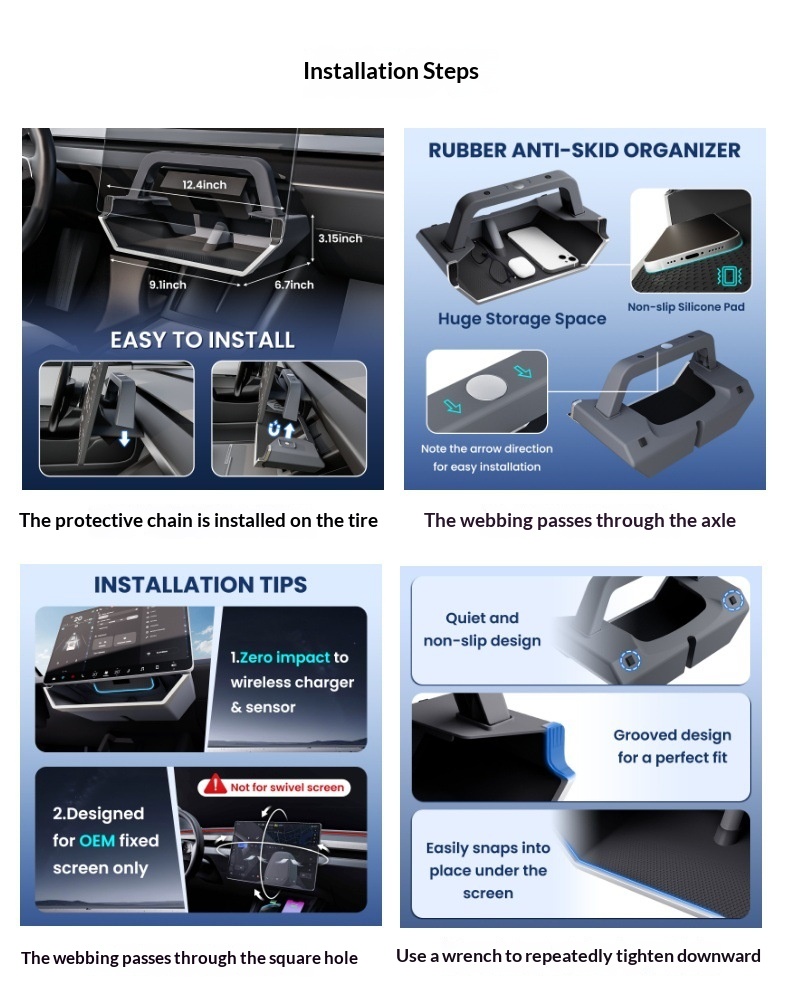 Installation Steps

12.4inch

3.15inch

9.1inch

6.7inch

EASY TO INSTALL

The protective chain is installed on the tire

RUBBER ANTI-SKID ORGANIZER

Huge Storage Space

Non-slip Silicone Pad

Note the arrow direction for easy installation

The webbing passes through the axle

INSTALLATION TIPS

1.Zero impact to wireless charger & sensor

Not for swivel screen

2.Designed for OEM fixed screen only

The webbing passes through the square hole

Quiet and non-slip design

Grooved design for a perfect fit

Easily snaps into place under the screen

Use a wrench to repeatedly tighten downward