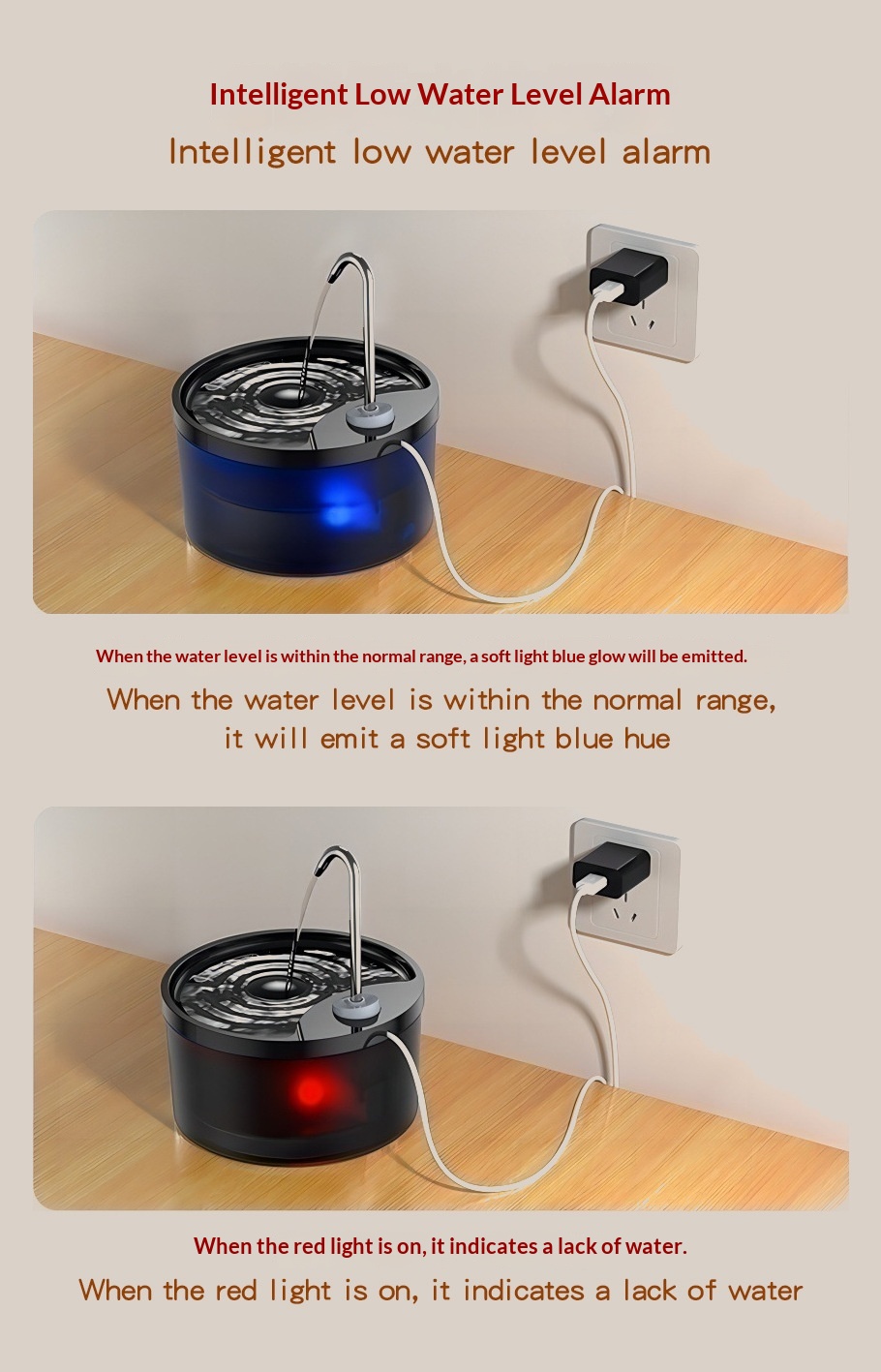 Intelligent Low Water Level Alarm

Intelligent low water level alarm

When the water level is within the normal range, a soft light blue glow will be emitted.

When the water level is within the normal range, it will emit a soft light blue hue

When the red light is on, it indicates a lack of water.

When the red light is on, it indicates a lack of water