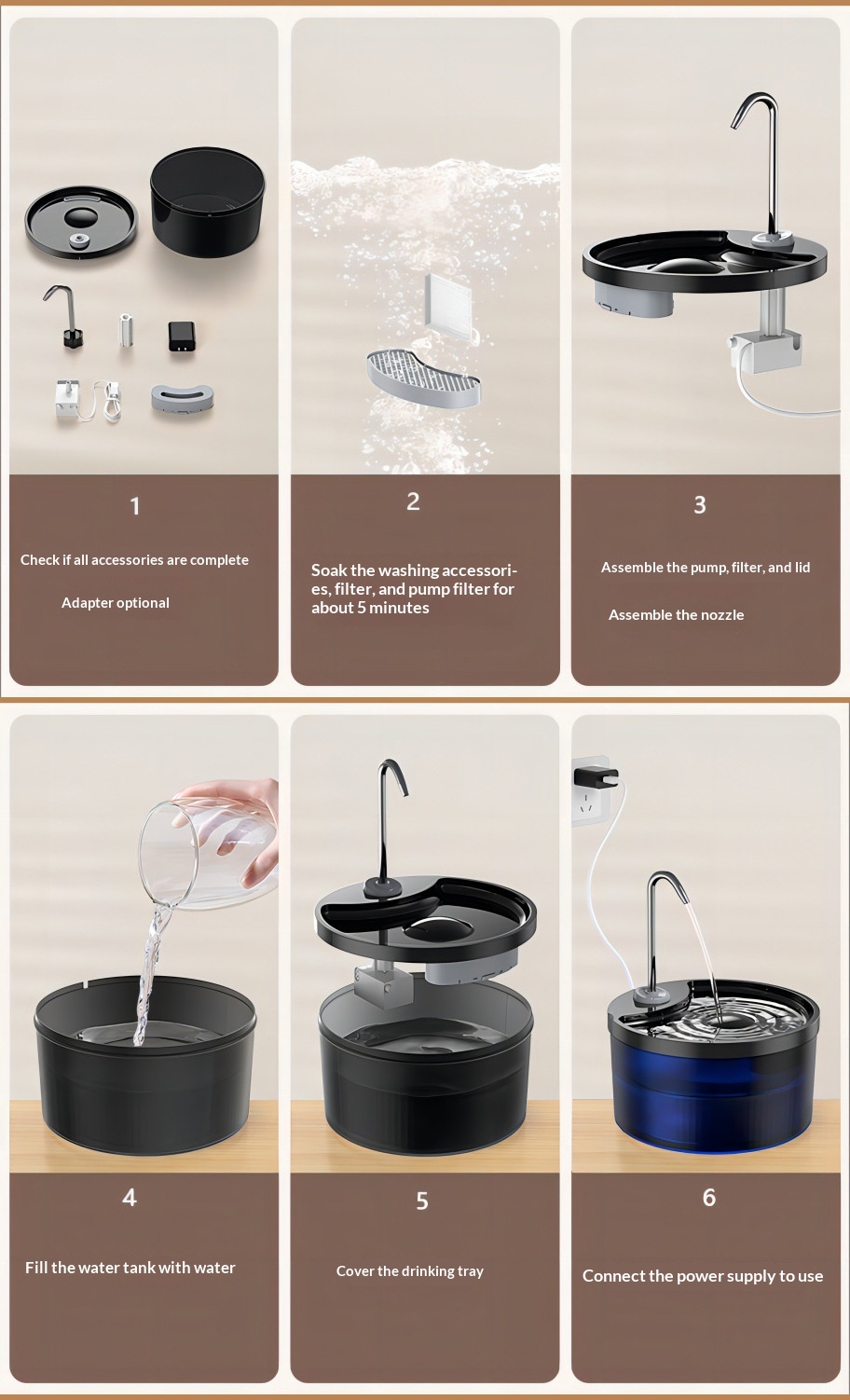 1

Check if all accessories are complete

Adapter optional

2

Soak the washing accessories, filter, and pump filter for about 5 minutes

3

Assemble the pump, filter, and lid

Assemble the nozzle

4

Fill the water tank with water

5

Cover the drinking tray

6

Connect the power supply to use