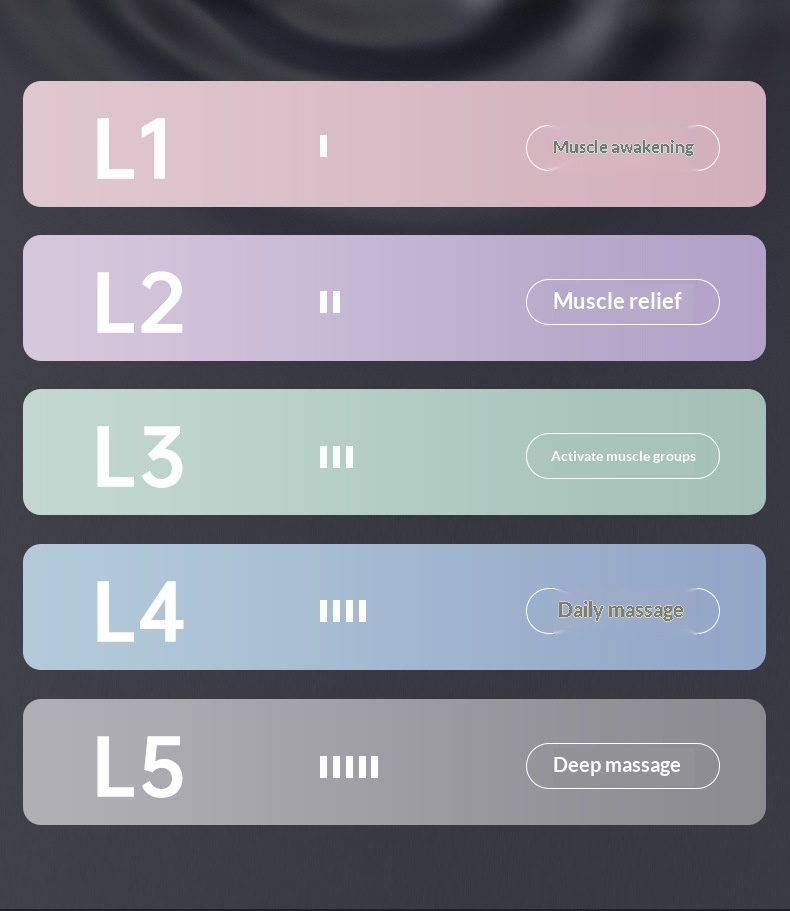 L1

Muscle awakening

L2

Muscle relief

L3

Activate muscle groups

L4

Daily massage

L5

Deep massage