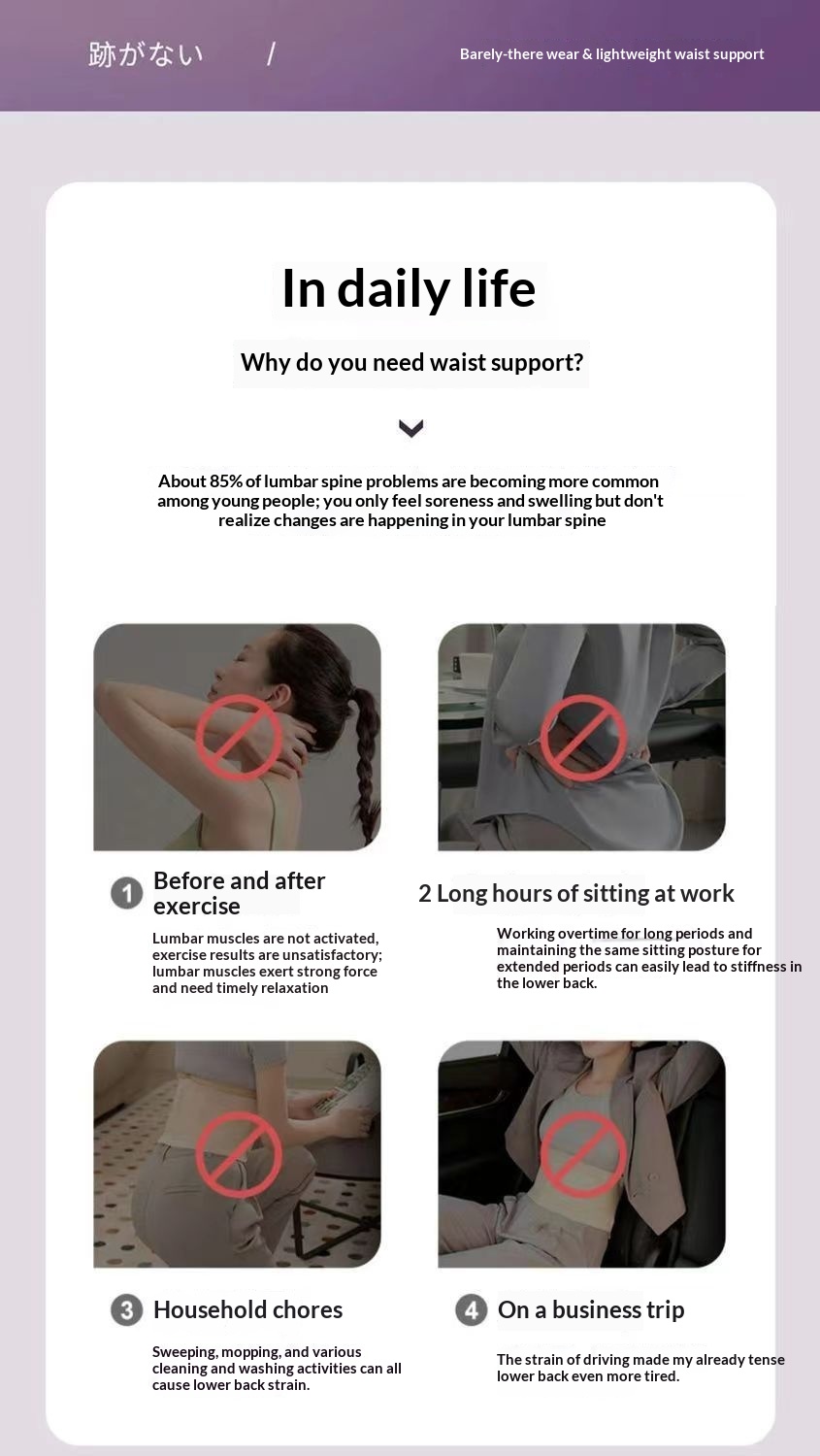 跡がない /

Barely-there wear & lightweight waist support

In daily life

Why do you need waist support?

About 85% of lumbar spine problems are becoming more common among young people; you only feel soreness and swelling but don't realize changes are happening in your lumbar spine

1 Before and after exercise

Lumbar muscles are not activated, exercise results are unsatisfactory; lumbar muscles exert strong force and need timely relaxation

2 Long hours of sitting at work

Working overtime for long periods and maintaining the same sitting posture for extended periods can easily lead to stiffness in the lower back.

3 Household chores

Sweeping, mopping, and various cleaning and washing activities can all cause lower back strain.

4 On a business trip

The strain of driving made my already tense lower back even more tired.