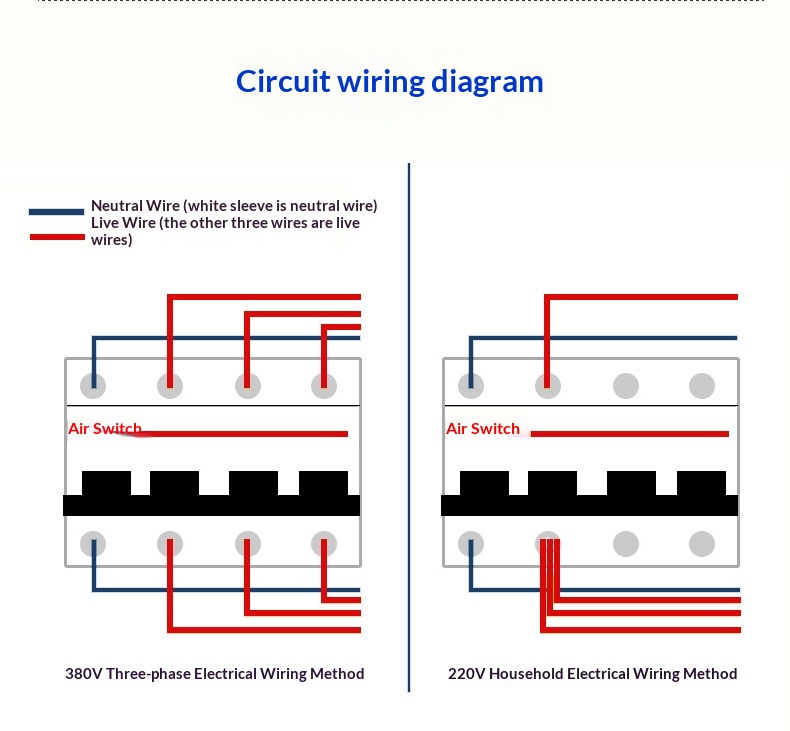 Circuit wiring diagram

Neutral Wire (white sleeve is neutral wire)
Live Wire (the other three wires are live wires)

Air Switch

380V Three-phase Electrical Wiring Method

Air Switch

220V Household Electrical Wiring Method